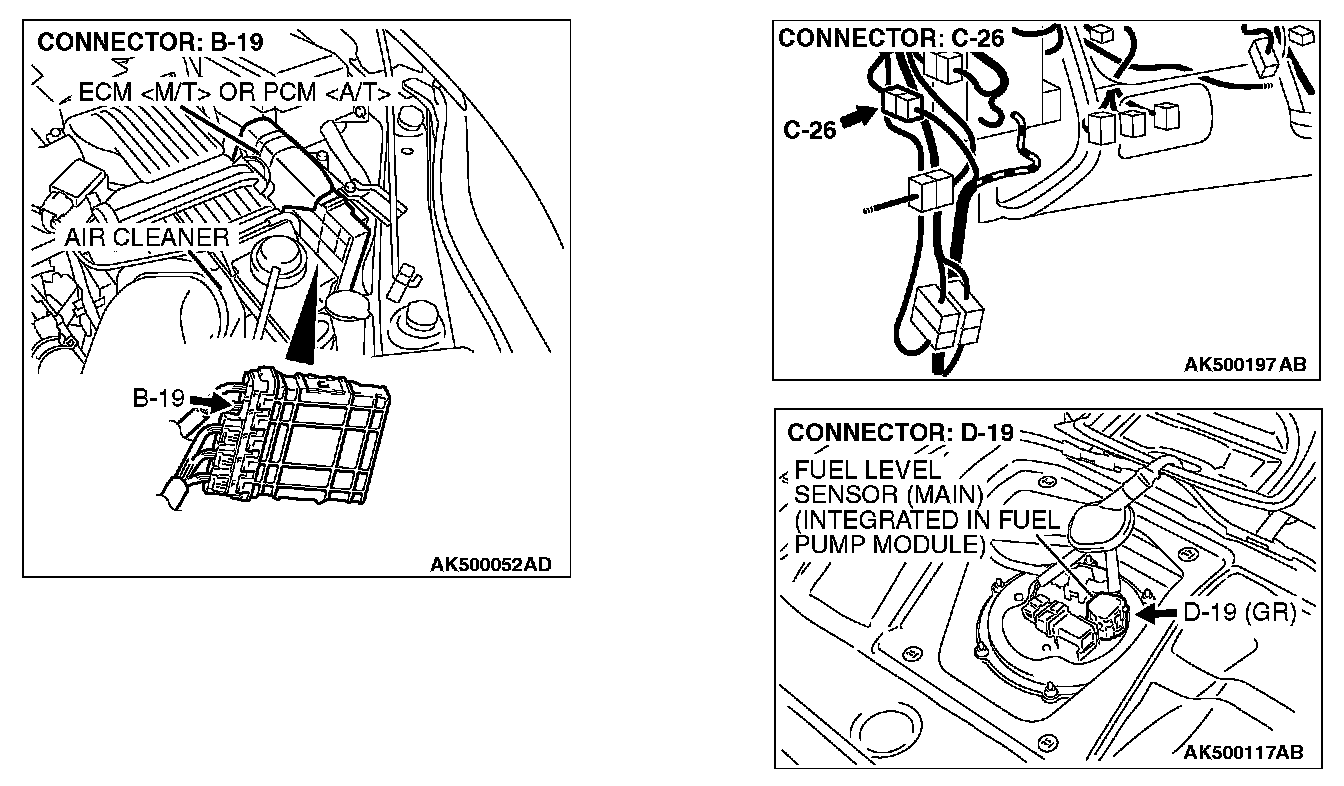 CONNECTOR: B-19

ECM <M/T> OR PCM <A/T>

AIR CLEANER

B-19

AK500052AD

CONNECTOR: C-26

C-26

AK500197AB

CONNECTOR: D-19

FUEL LEVEL SENSOR (MAIN) (INTEGRATED IN FUEL PUMP MODULE)

D-19 (GR)

AK500117AB