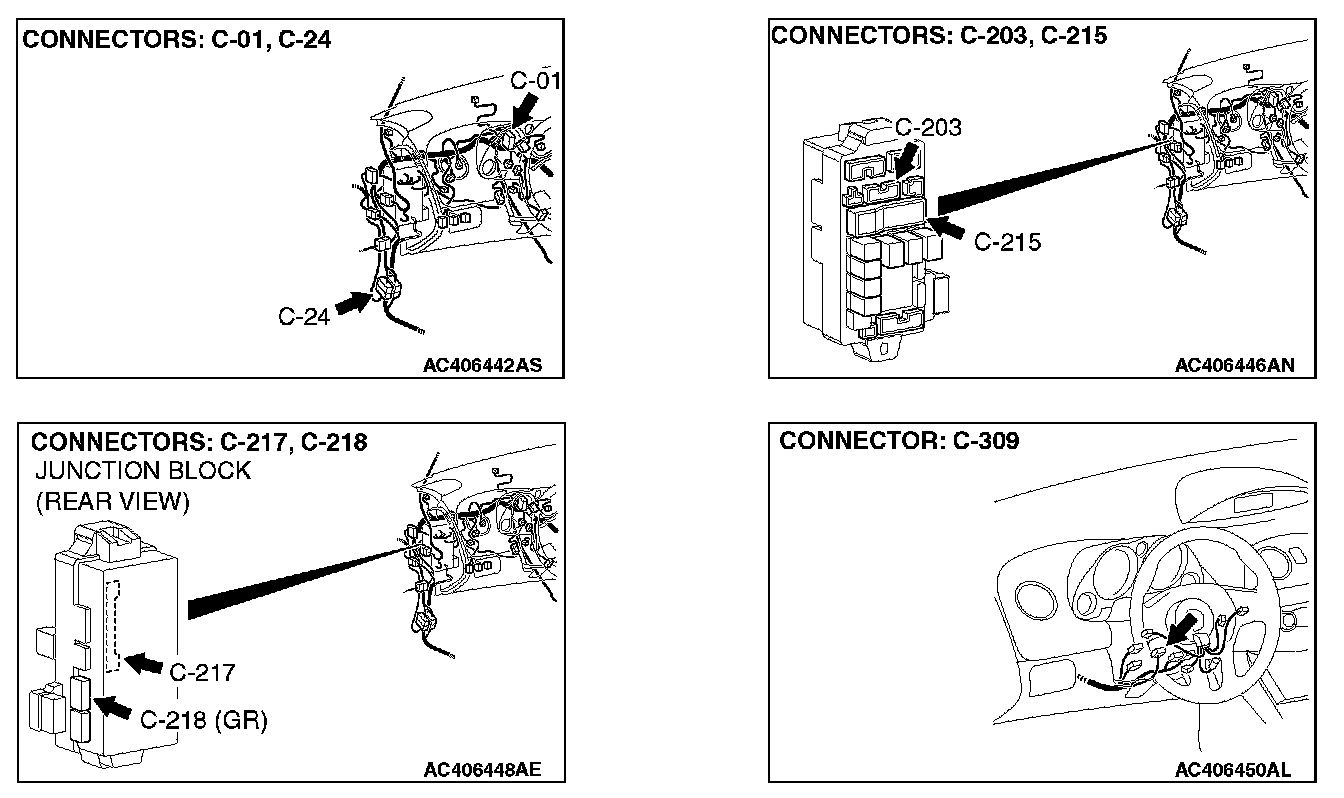 CONNECTORS: C-01, C-24

C-01

C-24

AC406442AS

CONNECTORS: C-203, C-215

C-203

C-215

AC406446AN

CONNECTORS: C-217, C-218
JUNCTION BLOCK
(REAR VIEW)

C-217

C-218 (GR)

AC406448AE

CONNECTOR: C-309

AC406450AL