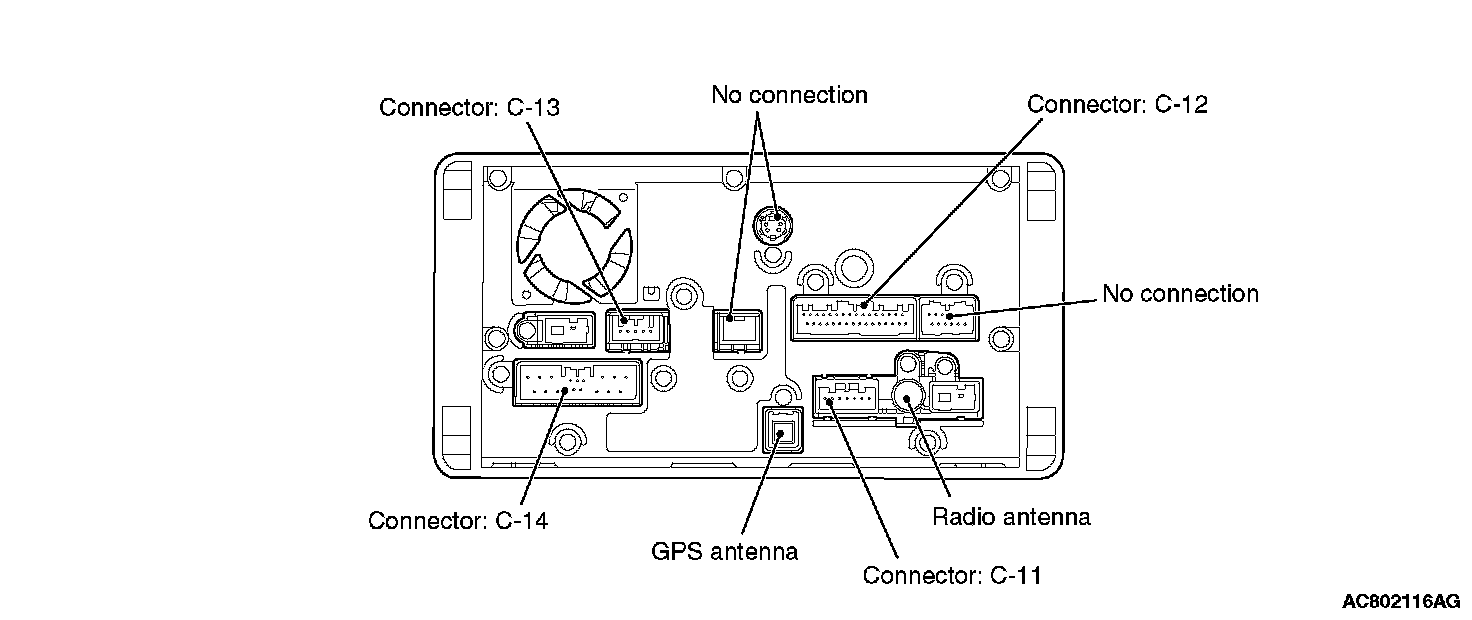 Connector: C-13

No connection

Connector: C-12

No connection

Connector: C-14

GPS antenna

Connector: C-11

Radio antenna

AC802116AG