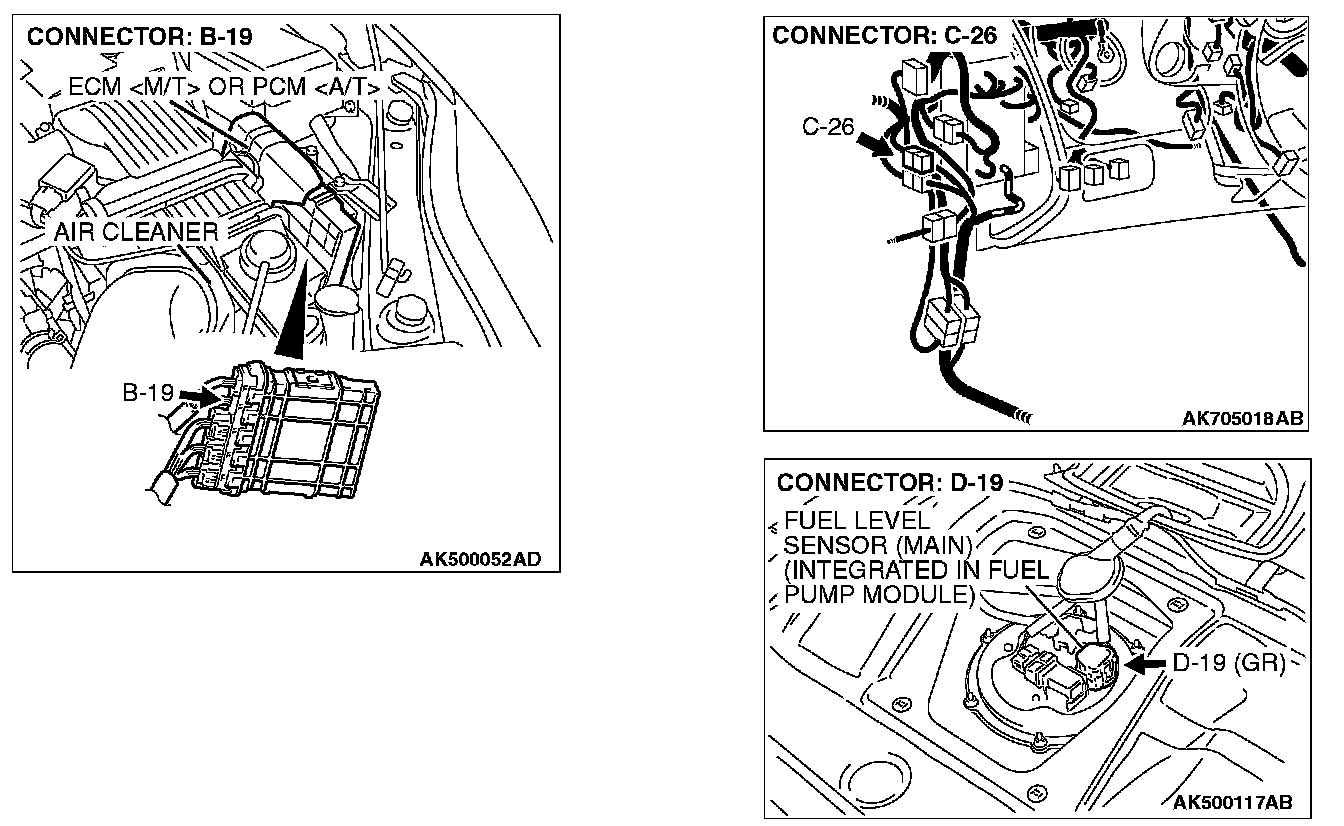 CONNECTOR: B-19

ECM <M/T> OR PCM <A/T>

AIR CLEANER

B-19

AK500052AD

CONNECTOR: C-26

C-26

AK705018AB

CONNECTOR: D-19

FUEL LEVEL SENSOR (MAIN) (INTEGRATED IN FUEL PUMP MODULE)

D-19 (GR)

AK500117AB