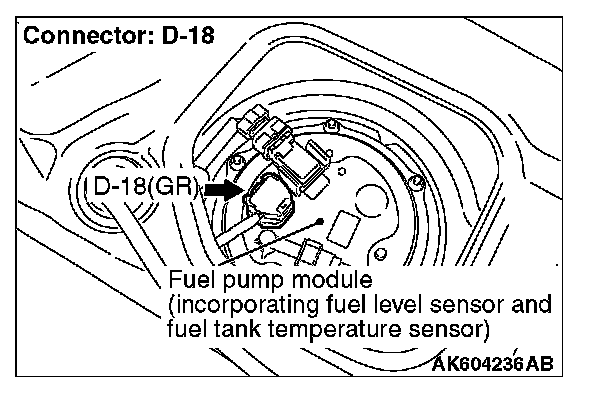 Connector: D-18

D-18(GR)

Fuel pump module
(incorporating fuel level sensor and fuel tank temperature sensor)

AK604236AB