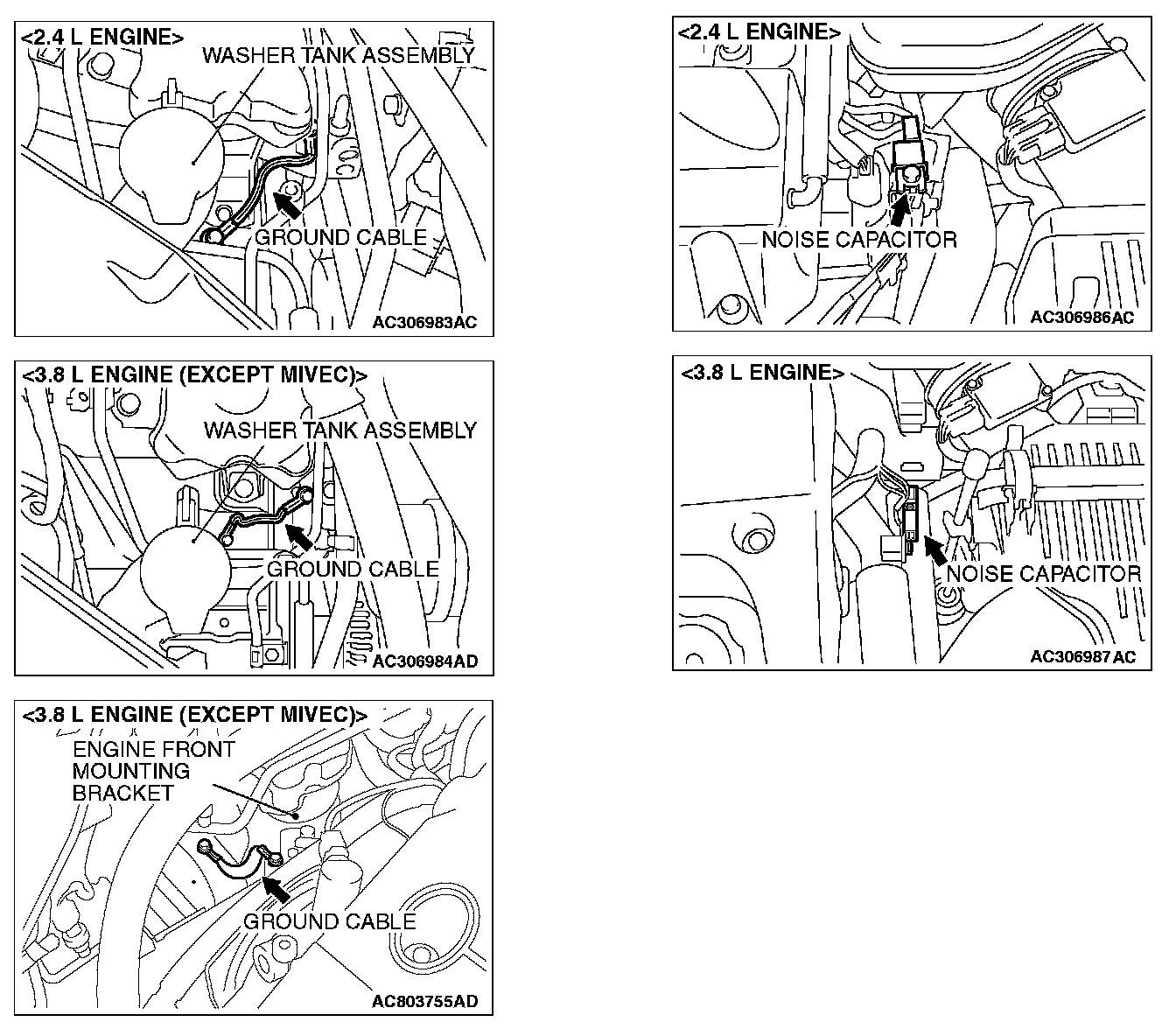 <2.4 L ENGINE>
WASHER TANK ASSEMBLY
GROUND CABLE
AC306983AC

<3.8 L ENGINE (EXCEPT MIVEC)>
WASHER TANK ASSEMBLY
GROUND CABLE
AC306984AD

<3.8 L ENGINE (EXCEPT MIVEC)>
ENGINE FRONT MOUNTING BRACKET
GROUND CABLE
AC803755AD

<2.4 L ENGINE>
NOISE CAPACITOR
AC306986AC

<3.8 L ENGINE>
NOISE CAPACITOR
AC306987AC