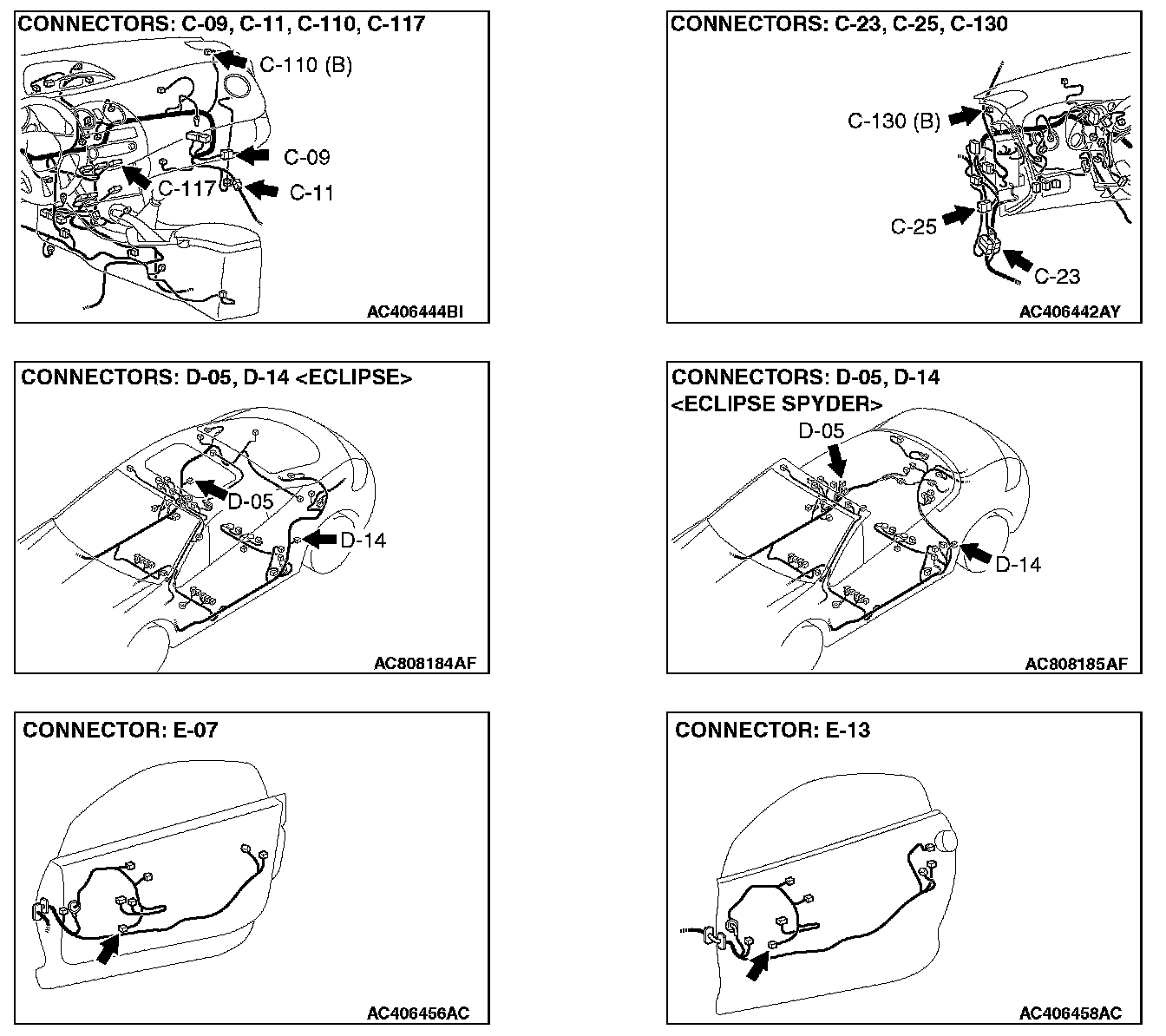 CONNECTORS: C-09, C-11, C-110, C-117

C-110 (B)

C-09

C-117

C-11

AC406444BI

CONNECTORS: C-23, C-25, C-130

C-130 (B)

C-25

C-23

AC406442AY

CONNECTORS: D-05, D-14 <ECLIPSE>

D-05

D-14

AC808184AF

CONNECTORS: D-05, D-14 <ECLIPSE SPYDER>

D-05

D-14

AC808185AF

CONNECTOR: E-07

AC406456AC

CONNECTOR: E-13

AC406458AC