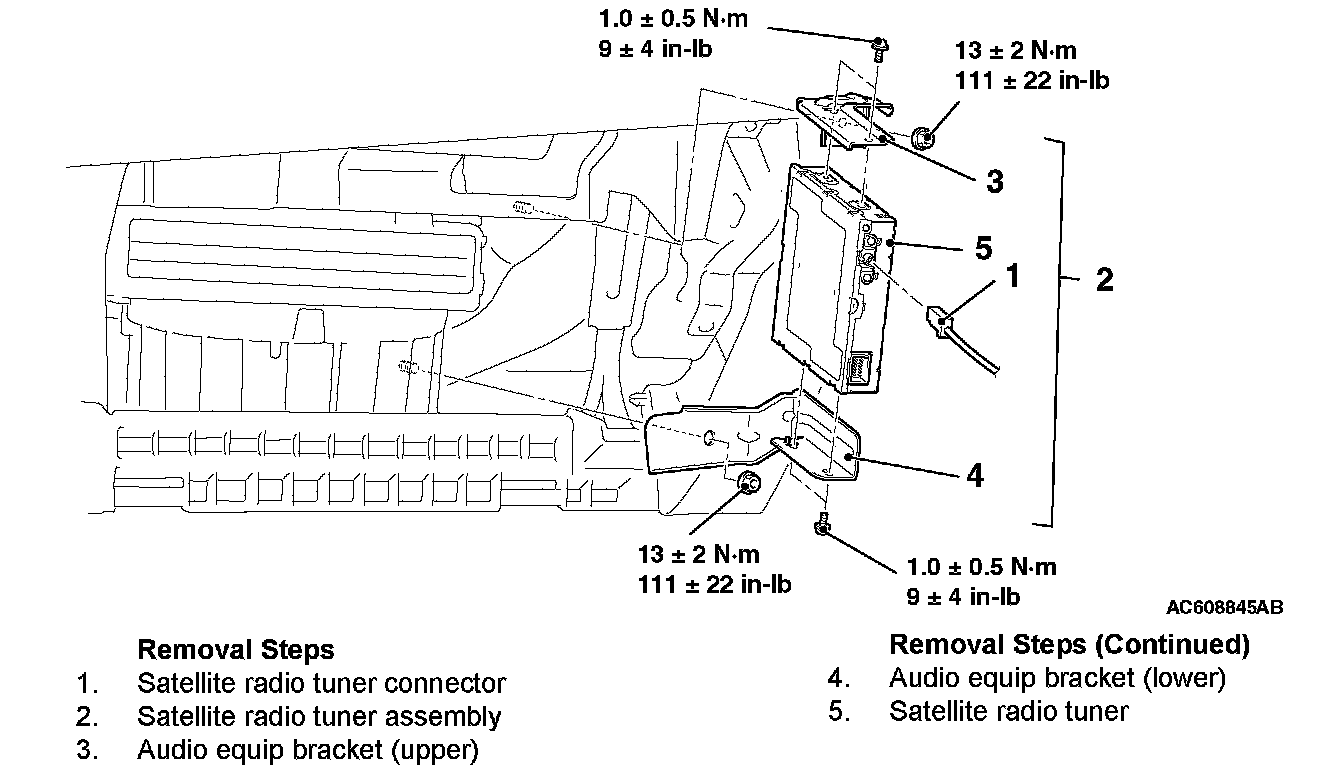 1.0 ± 0.5 N·m
9 ± 4 in-lb

13 ± 2 N·m
111 ± 22 in-lb

3

5

1

2

4

13 ± 2 N·m
111 ± 22 in-lb

1.0 ± 0.5 N·m
9 ± 4 in-lb

AC608845AB

Removal Steps
1. Satellite radio tuner connector
2. Satellite radio tuner assembly
3. Audio equip bracket (upper)

Removal Steps (Continued)
4. Audio equip bracket (lower)
5. Satellite radio tuner