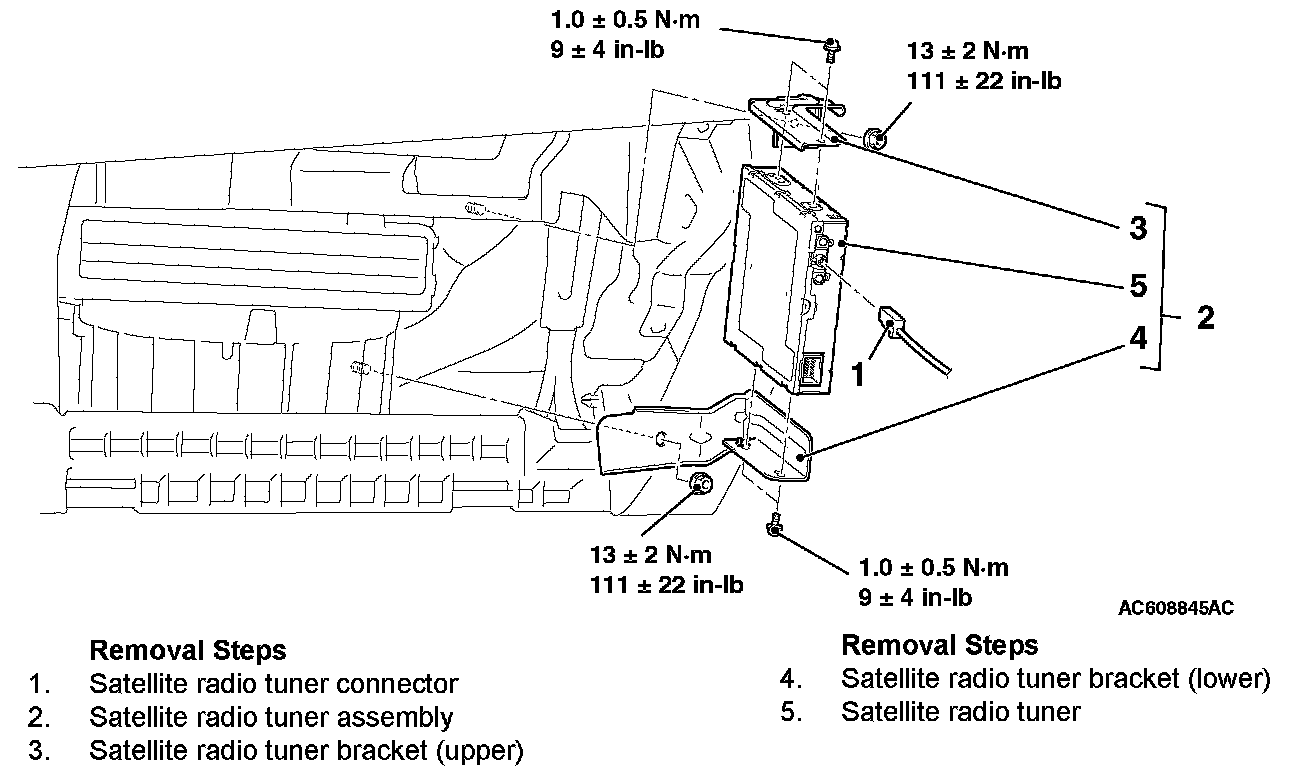 1.0 ± 0.5 N·m
9 ± 4 in-lb

13 ± 2 N·m
111 ± 22 in-lb

3

5

2

4

1

13 ± 2 N·m
111 ± 22 in-lb

1.0 ± 0.5 N·m
9 ± 4 in-lb

AC608845AC

Removal Steps
1. Satellite radio tuner connector
2. Satellite radio tuner assembly
3. Satellite radio tuner bracket (upper)

Removal Steps
4. Satellite radio tuner bracket (lower)
5. Satellite radio tuner