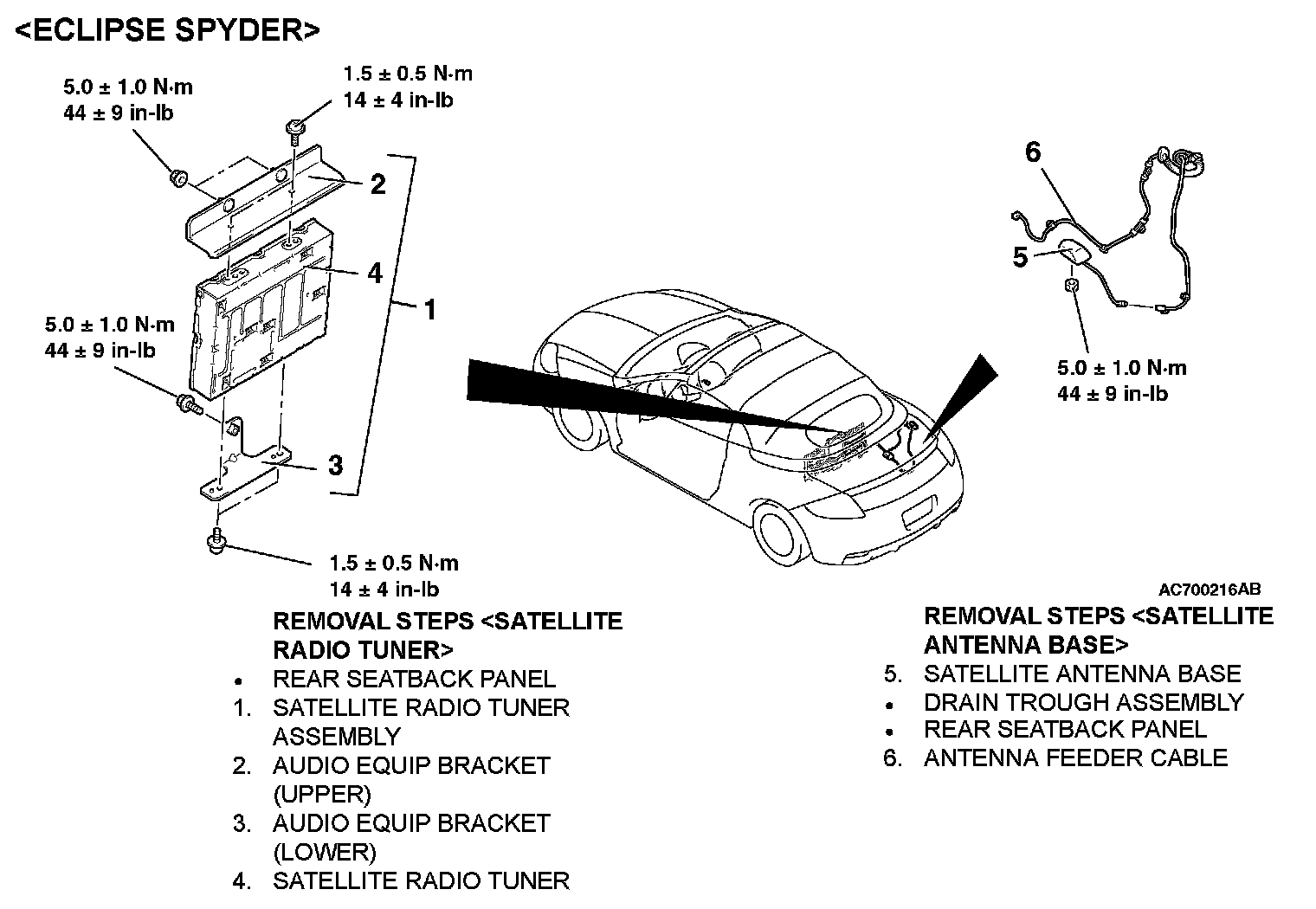 <ECLIPSE SPYDER>

5.0 ± 1.0 N·m
44 ± 9 in-lb

1.5 ± 0.5 N·m
14 ± 4 in-lb

2

4

1

5.0 ± 1.0 N·m
44 ± 9 in-lb

3

1.5 ± 0.5 N·m
14 ± 4 in-lb

6

5

5.0 ± 1.0 N·m
44 ± 9 in-lb

AC700216AB

REMOVAL STEPS <SATELLITE RADIO TUNER>
• REAR SEATBACK PANEL
1. SATELLITE RADIO TUNER ASSEMBLY
2. AUDIO EQUIP BRACKET (UPPER)
3. AUDIO EQUIP BRACKET (LOWER)
4. SATELLITE RADIO TUNER

REMOVAL STEPS <SATELLITE ANTENNA BASE>
5. SATELLITE ANTENNA BASE
• DRAIN TROUGH ASSEMBLY
• REAR SEATBACK PANEL
6. ANTENNA FEEDER CABLE