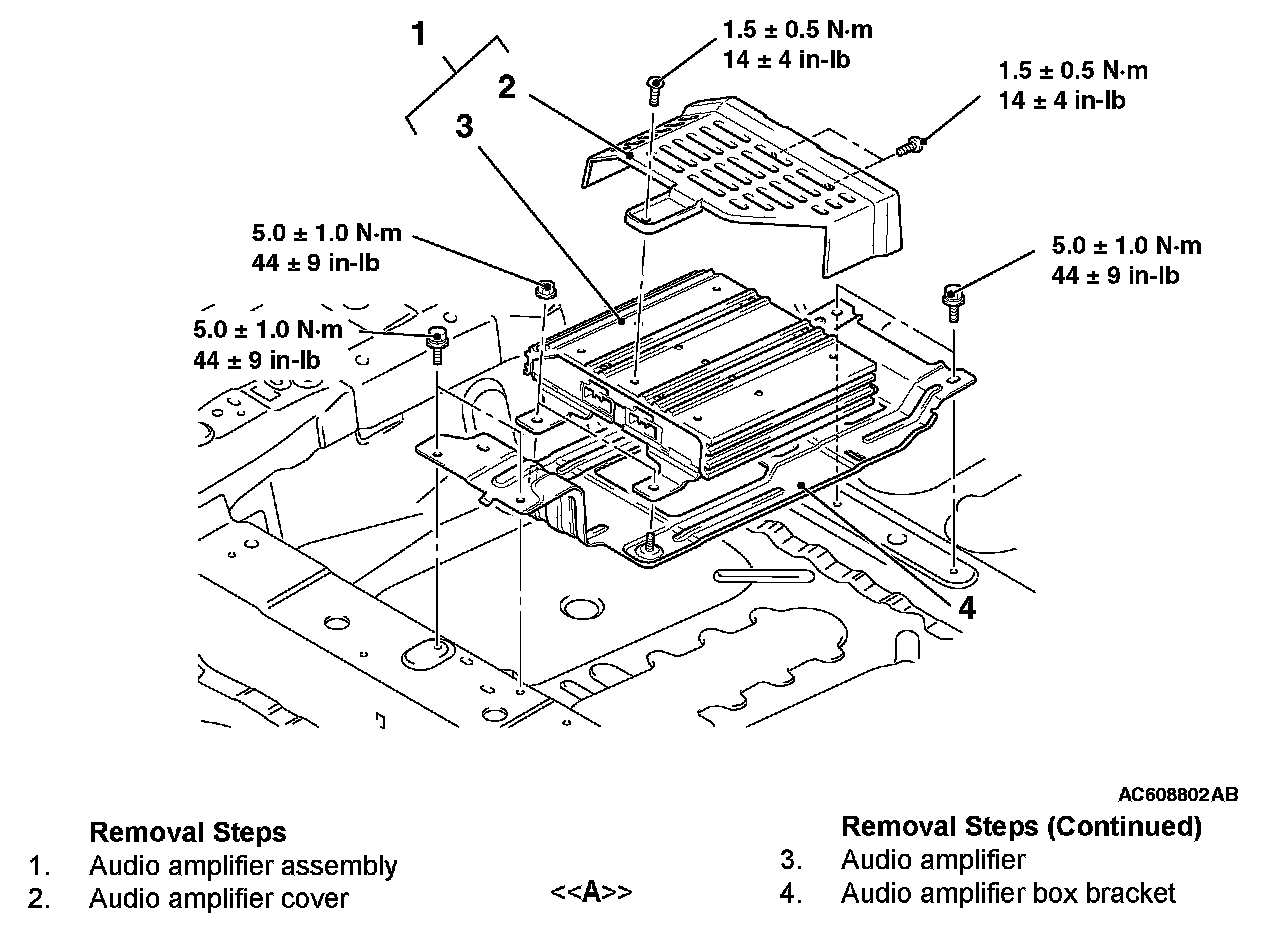 1
2
3
1.5 ± 0.5 N·m
14 ± 4 in-lb
1.5 ± 0.5 N·m
14 ± 4 in-lb
5.0 ± 1.0 N·m
44 ± 9 in-lb
5.0 ± 1.0 N·m
44 ± 9 in-lb
5.0 ± 1.0 N·m
44 ± 9 in-lb
4

AC608802AB

Removal Steps
1. Audio amplifier assembly
2. Audio amplifier cover

<<A>>

Removal Steps (Continued)
3. Audio amplifier
4. Audio amplifier box bracket