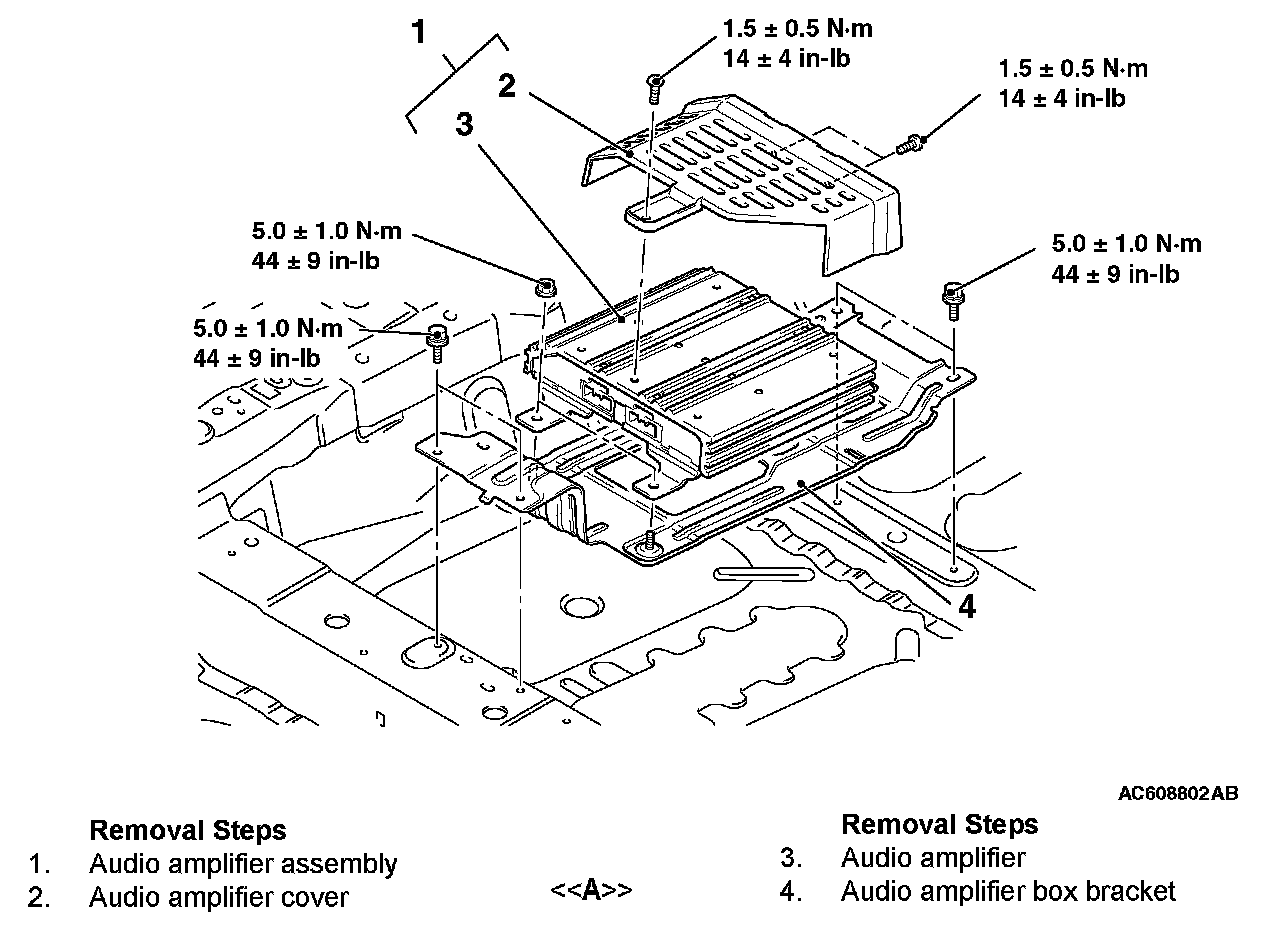 1

2

3

1.5 ± 0.5 N·m
14 ± 4 in-lb

1.5 ± 0.5 N·m
14 ± 4 in-lb

5.0 ± 1.0 N·m
44 ± 9 in-lb

5.0 ± 1.0 N·m
44 ± 9 in-lb

5.0 ± 1.0 N·m
44 ± 9 in-lb

4

AC608802AB

Removal Steps
1. Audio amplifier assembly
2. Audio amplifier cover

<<A>>

Removal Steps
3. Audio amplifier
4. Audio amplifier box bracket