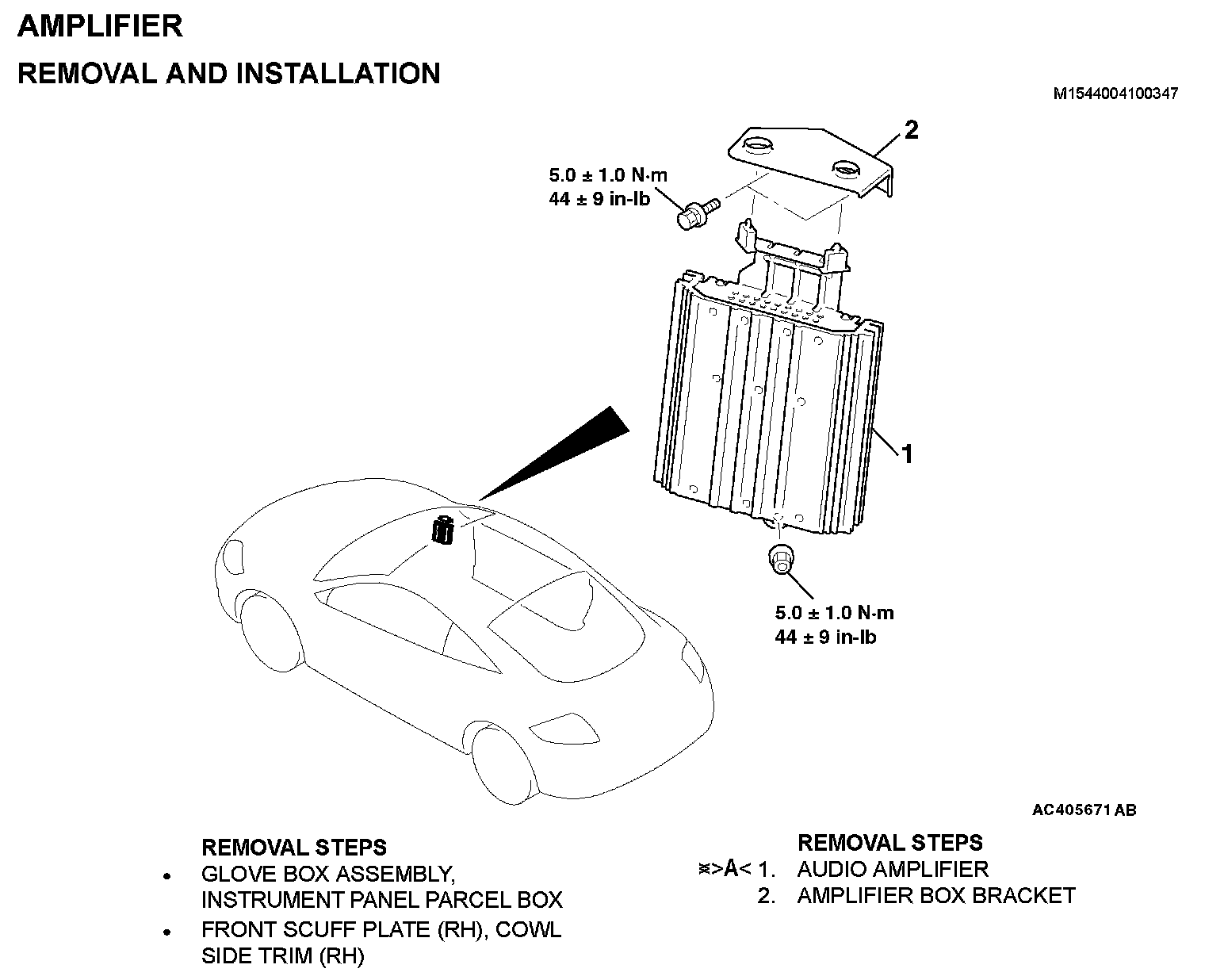 AMPLIFIER

REMOVAL AND INSTALLATION

M1544004100347

2

5.0 ± 1.0 N·m
44 ± 9 in-lb

1

5.0 ± 1.0 N·m
44 ± 9 in-lb

AC405671 AB

REMOVAL STEPS
• GLOVE BOX ASSEMBLY, INSTRUMENT PANEL PARCEL BOX
• FRONT SCUFF PLATE (RH), COWL SIDE TRIM (RH)

REMOVAL STEPS
>>A<< 1. AUDIO AMPLIFIER
2. AMPLIFIER BOX BRACKET