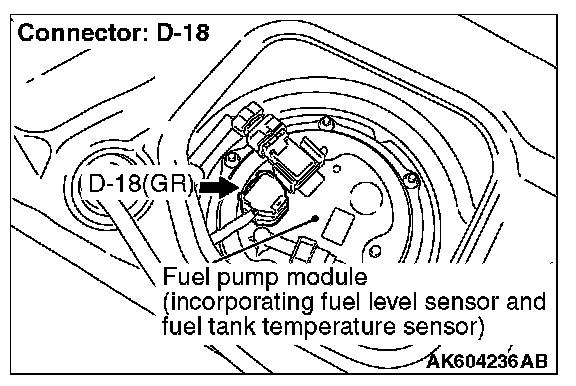 Connector: D-18

D-18(GR)

Fuel pump module
(incorporating fuel level sensor and fuel tank temperature sensor)

AK604236AB