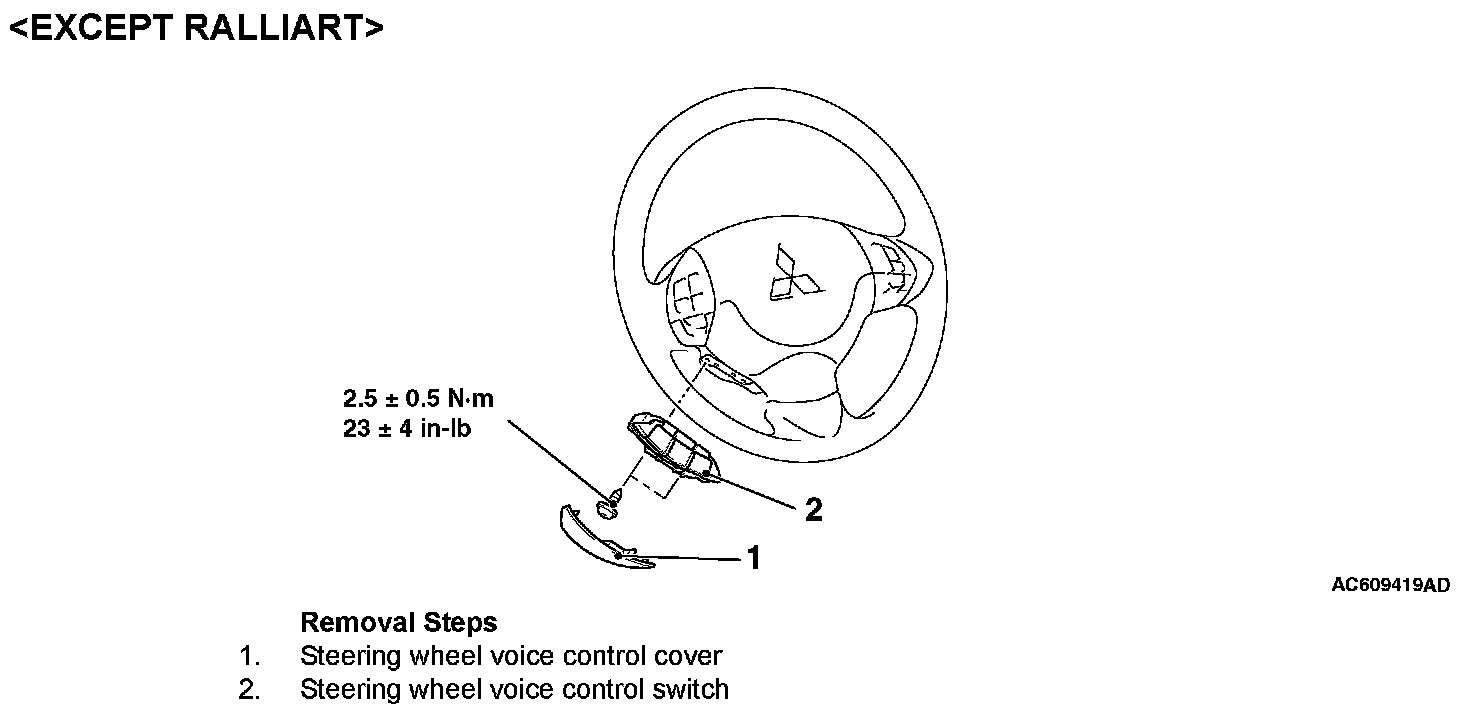 <EXCEPT RALLIART>

2.5 ± 0.5 N·m
23 ± 4 in-lb

2

1

AC609419AD

Removal Steps
1. Steering wheel voice control cover
2. Steering wheel voice control switch