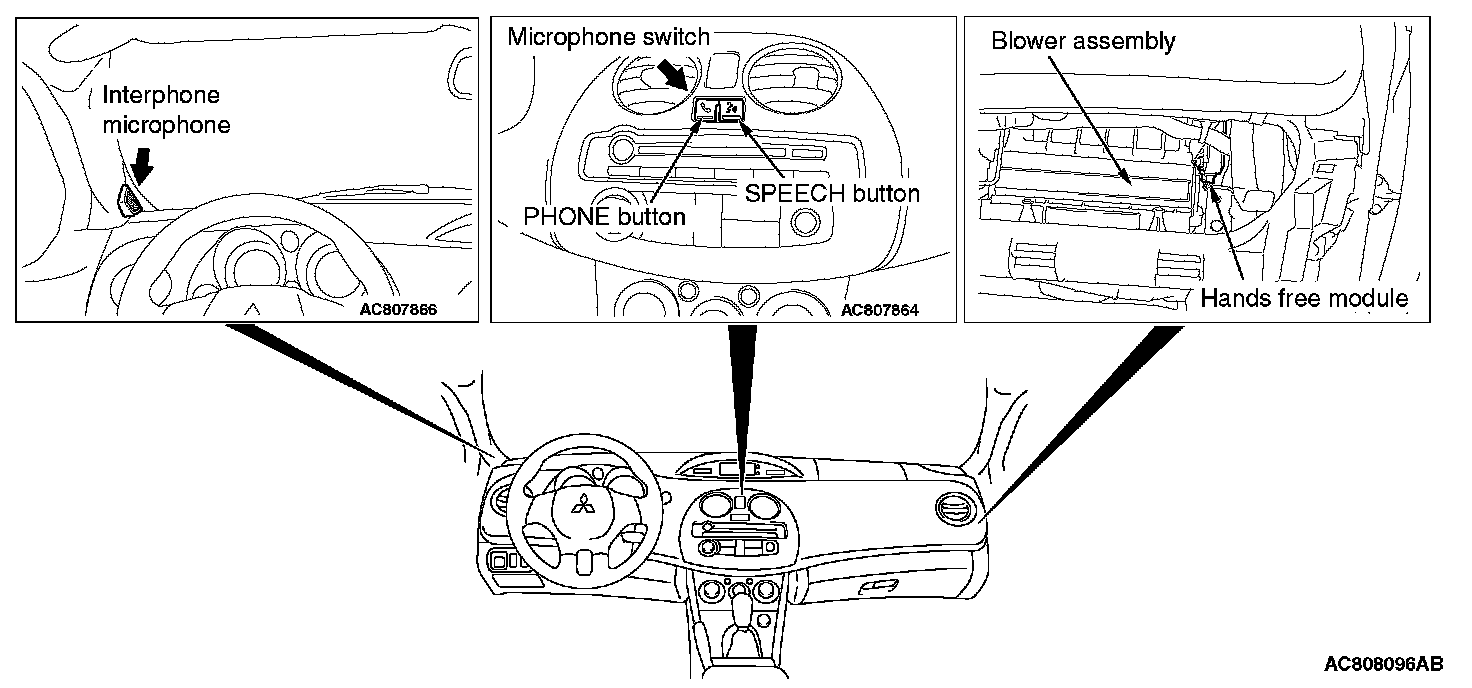 Interphone microphone

AC807866

Microphone switch

SPEECH button

PHONE button

AC807864

Blower assembly

Hands free module

AC808096AB