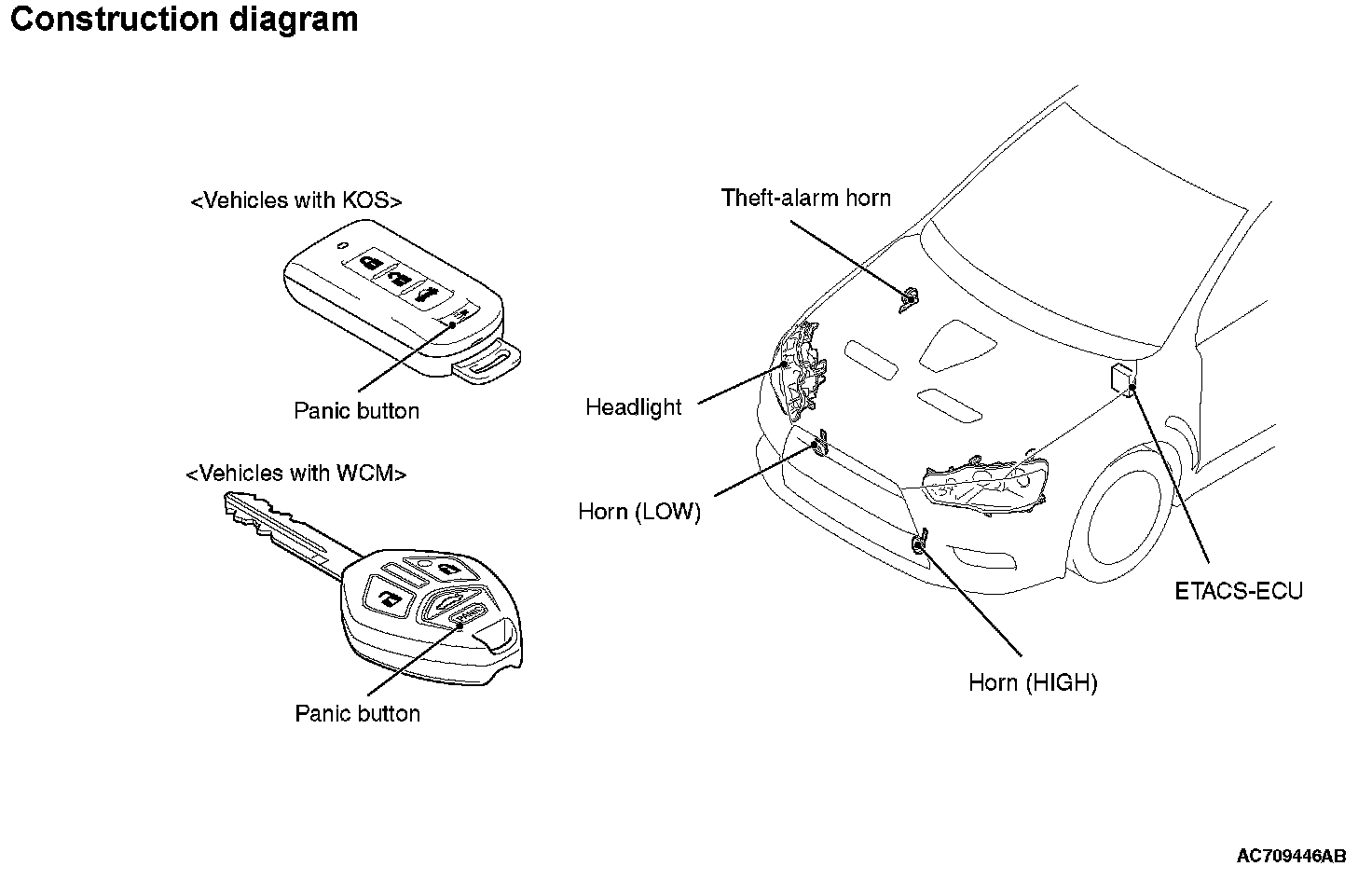 Construction diagram

<Vehicles with KOS>

Panic button

<Vehicles with WCM>

Panic button

Theft-alarm horn

Headlight

Horn (LOW)

Horn (HIGH)

ETACS-ECU

AC709446AB