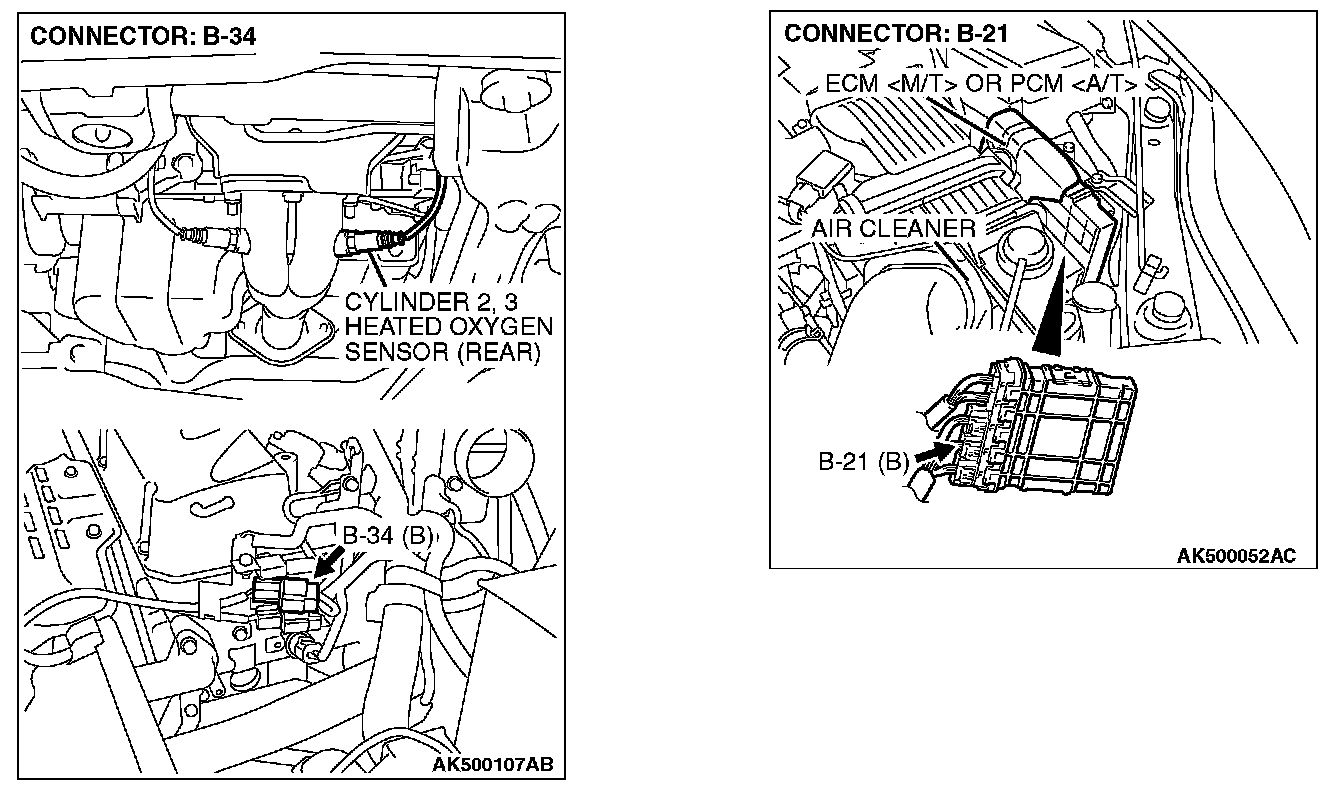 CONNECTOR: B-34

CYLINDER 2, 3 HEATED OXYGEN SENSOR (REAR)

B-34 (B)

AK500107AB

CONNECTOR: B-21

ECM <M/T> OR PCM <A/T>

AIR CLEANER

B-21 (B)

AK500052AC