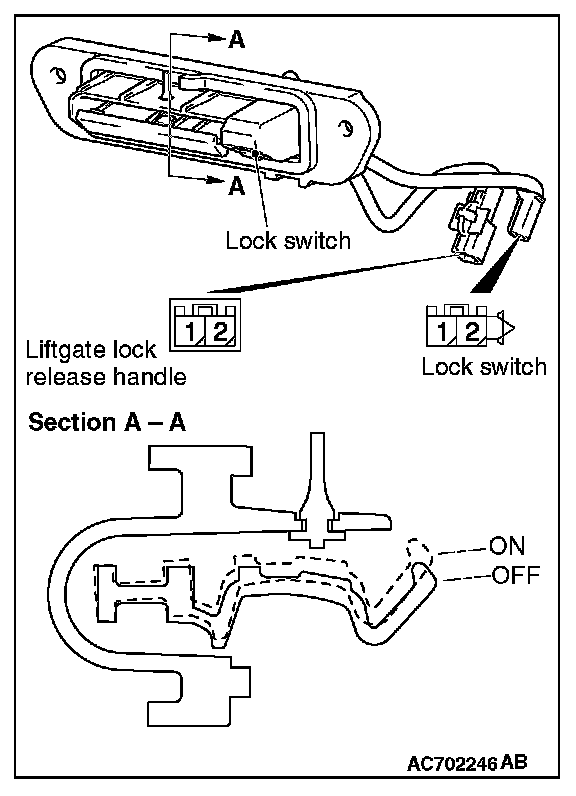 A

A

Lock switch

1 2

Liftgate lock release handle

1 2

Lock switch

Section A – A

ON

OFF

AC702246 AB