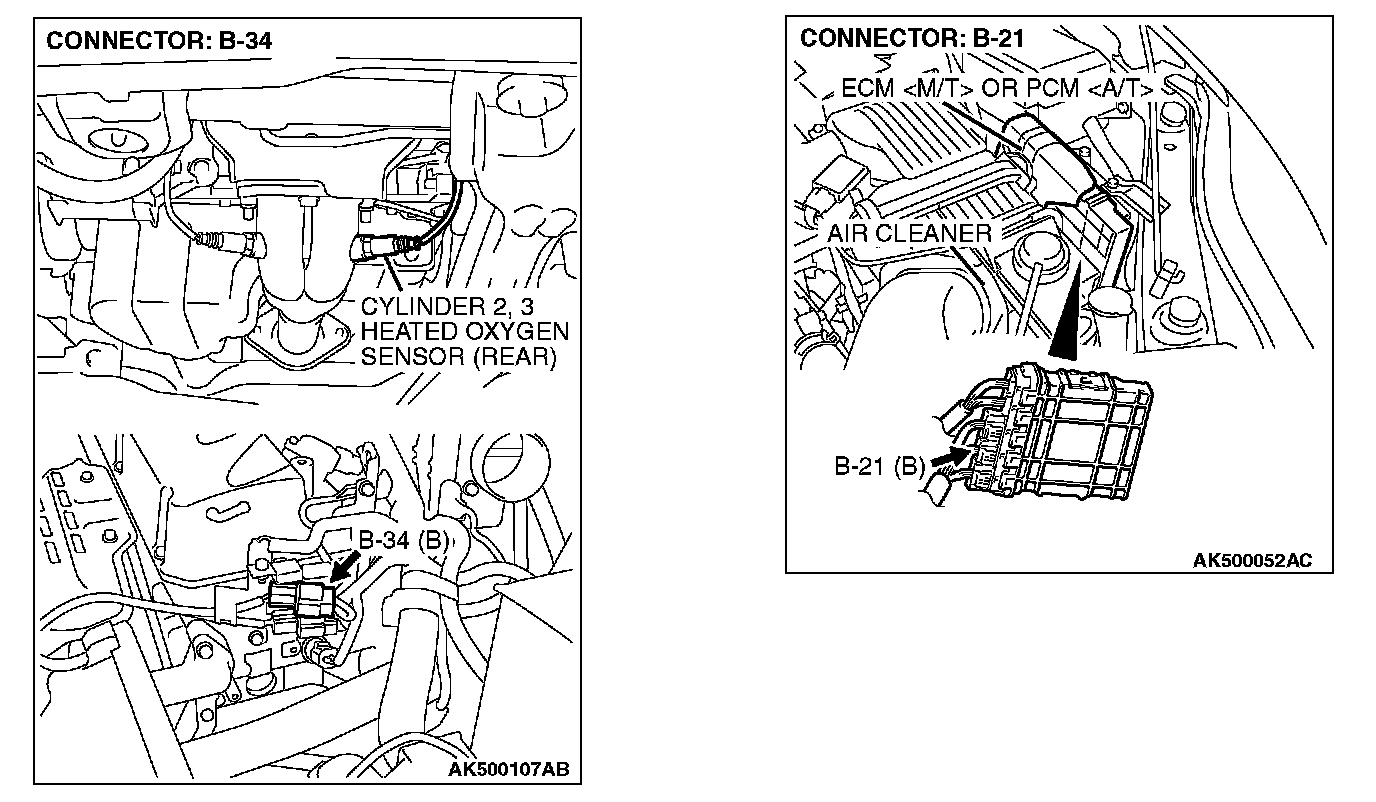 CONNECTOR: B-34

CYLINDER 2, 3 HEATED OXYGEN SENSOR (REAR)

B-34 (B)

AK500107AB

CONNECTOR: B-21

ECM <M/T> OR PCM <A/T>

AIR CLEANER

B-21 (B)

AK500052AC