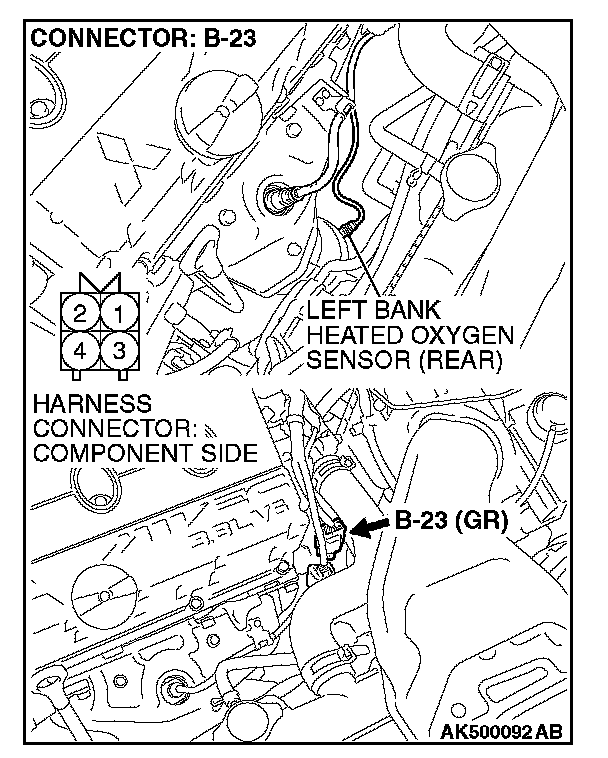 CONNECTOR: B-23

2 1
4 3

LEFT BANK HEATED OXYGEN SENSOR (REAR)

HARNESS CONNECTOR: COMPONENT SIDE

3.8L V6

B-23 (GR)

AK500092 AB