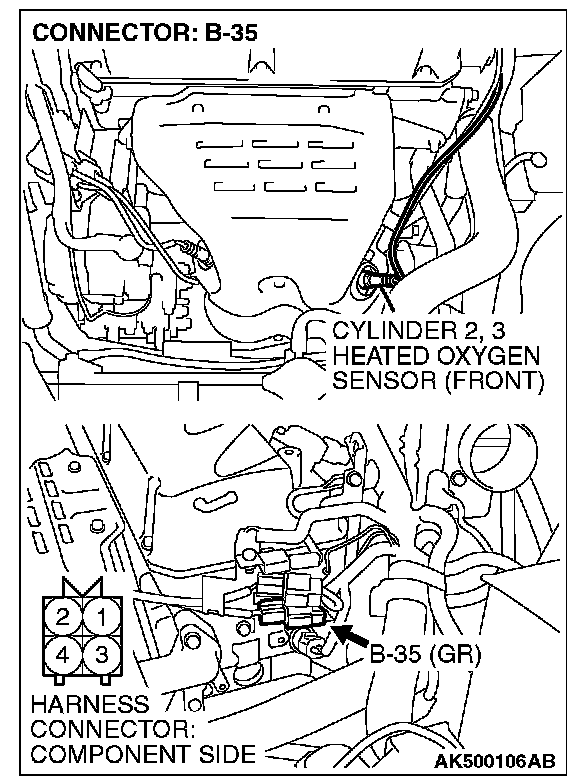 CONNECTOR: B-35

CYLINDER 2, 3
HEATED OXYGEN
SENSOR (FRONT)

2 1
4 3

B-35 (GR)

HARNESS
CONNECTOR:
COMPONENT SIDE

AK500106AB