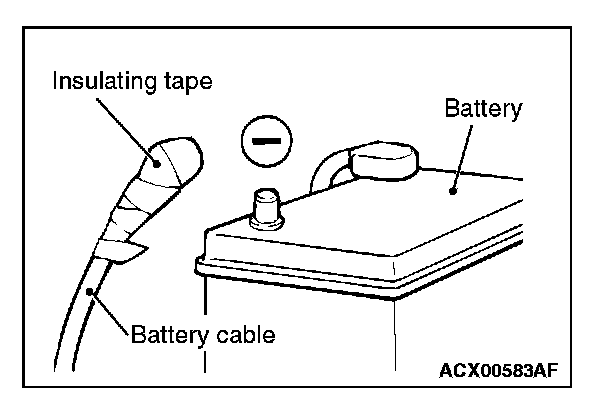 Insulating tape

Battery

−

Battery cable

ACX00583AF