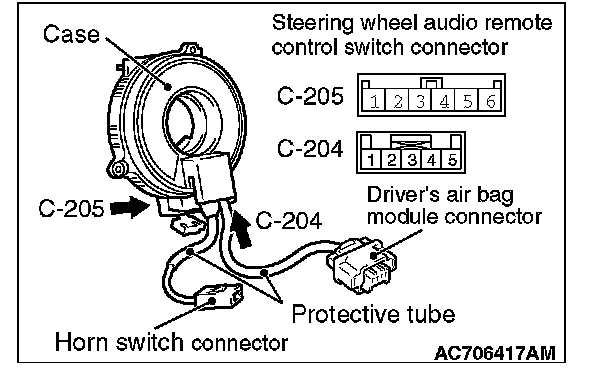 Case

Steering wheel audio remote control switch connector

C-205
1 2 3 4 5 6

C-204
1 2 3 4 5

C-205

C-204

Driver's air bag module connector

Protective tube

Horn switch connector

AC706417AM