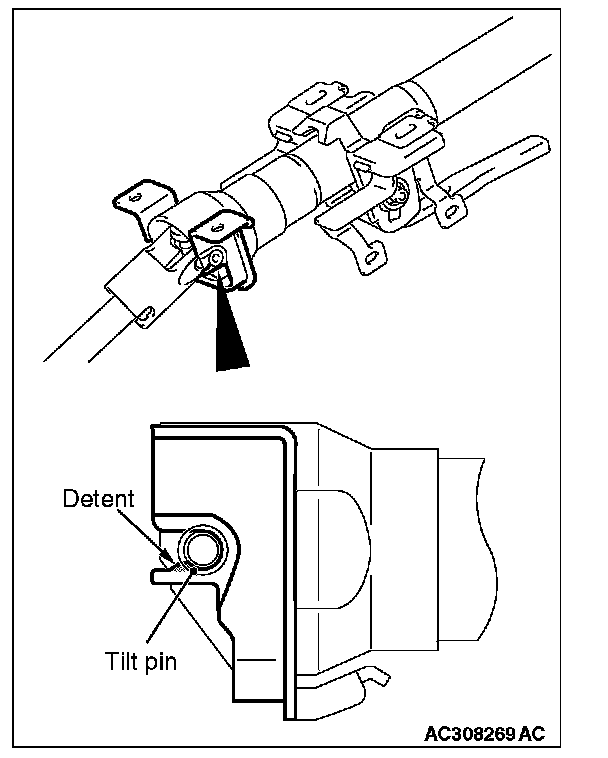 Detent

Tilt pin

AC308269 AC