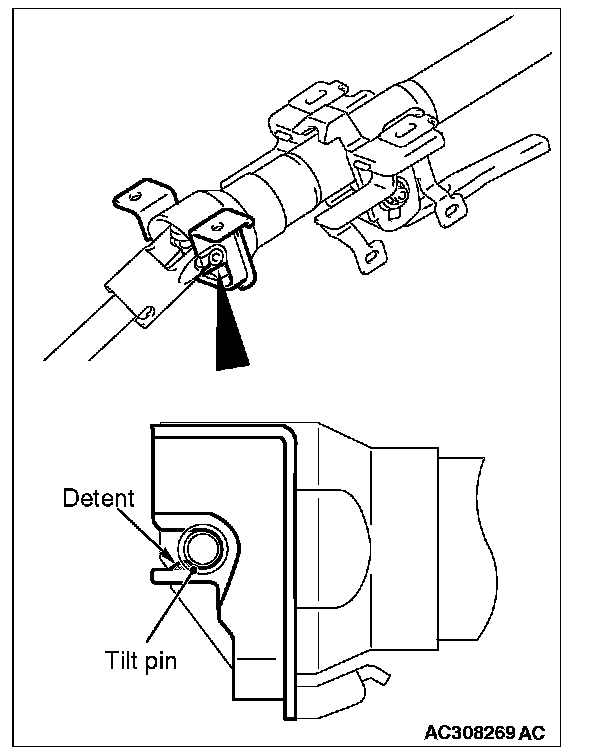 Detent

Tilt pin

AC308269 AC