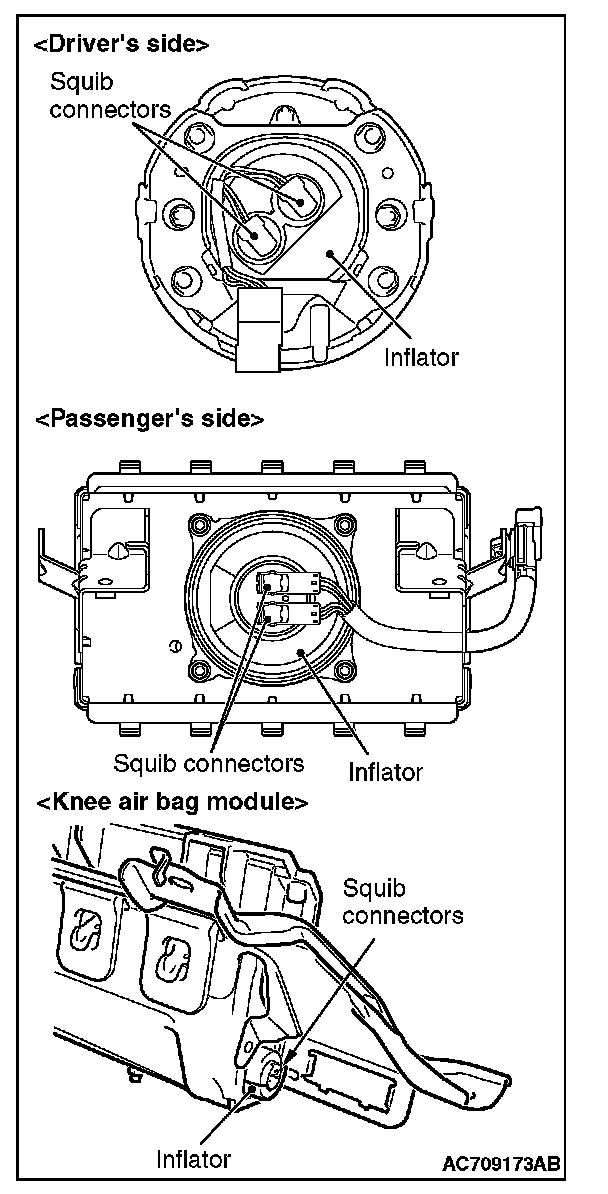 <Driver's side>

Squib connectors

Inflator

<Passenger's side>

Squib connectors

Inflator

<Knee air bag module>

Squib connectors

Inflator

AC709173AB