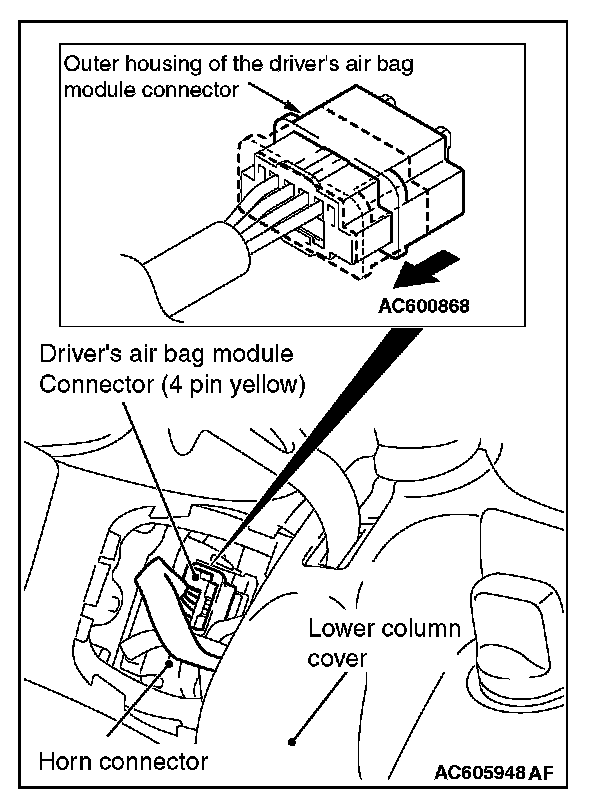 Outer housing of the driver's air bag module connector

AC600868

Driver's air bag module Connector (4 pin yellow)

Lower column cover

Horn connector

AC605948 AF