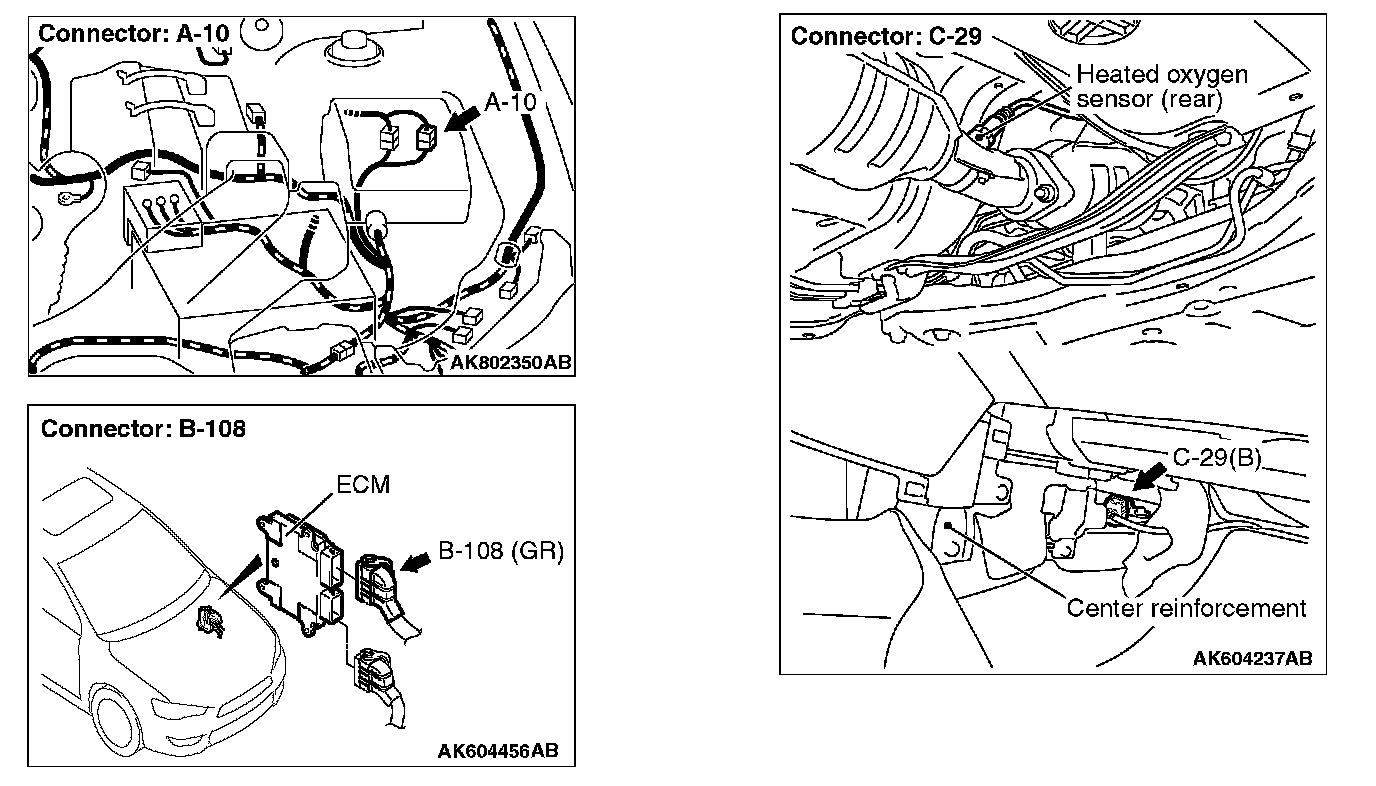 Connector: A-10

A-10

AK802350AB

Connector: B-108

ECM

B-108 (GR)

AK604456AB

Connector: C-29

Heated oxygen sensor (rear)

C-29(B)

Center reinforcement

AK604237AB