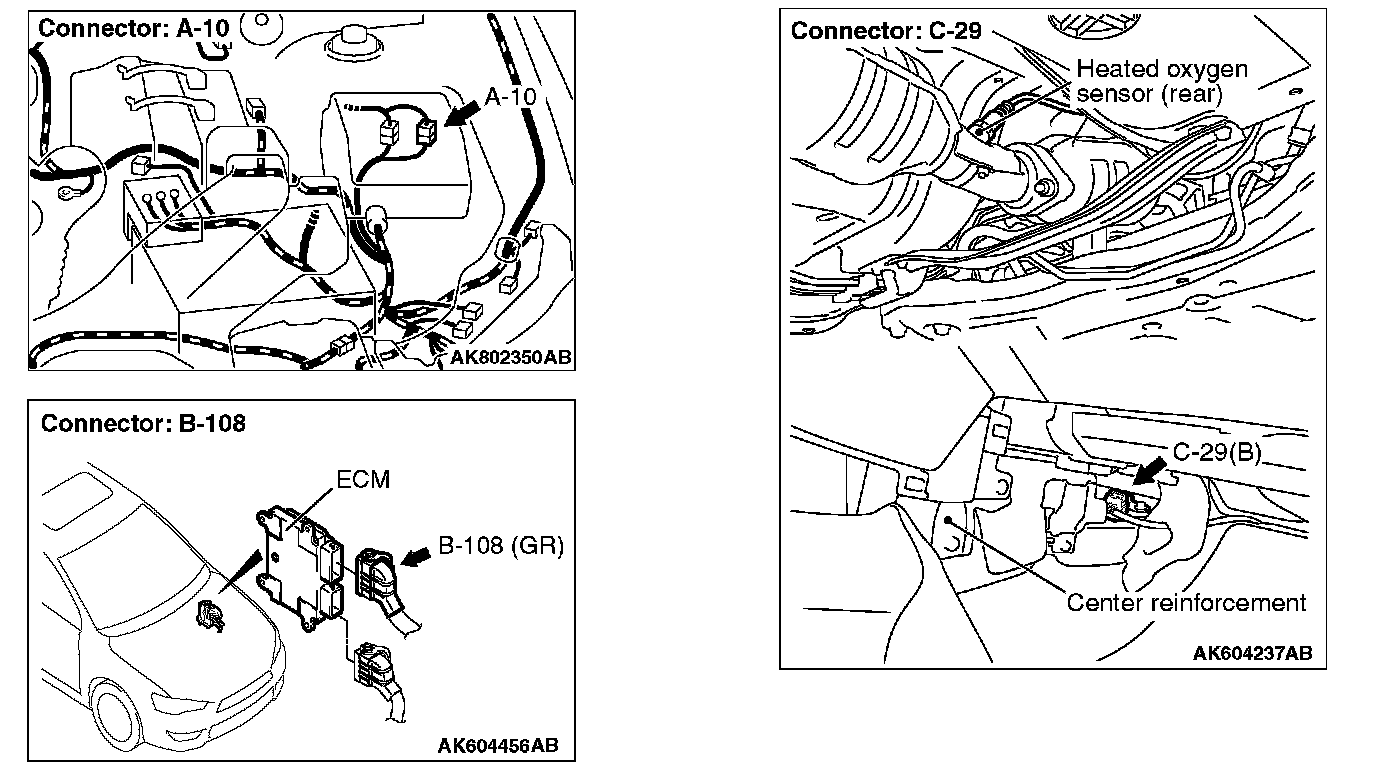 Connector: A-10

A-10

AK802350AB

Connector: B-108

ECM

B-108 (GR)

AK604456AB

Connector: C-29

Heated oxygen sensor (rear)

C-29(B)

Center reinforcement

AK604237AB