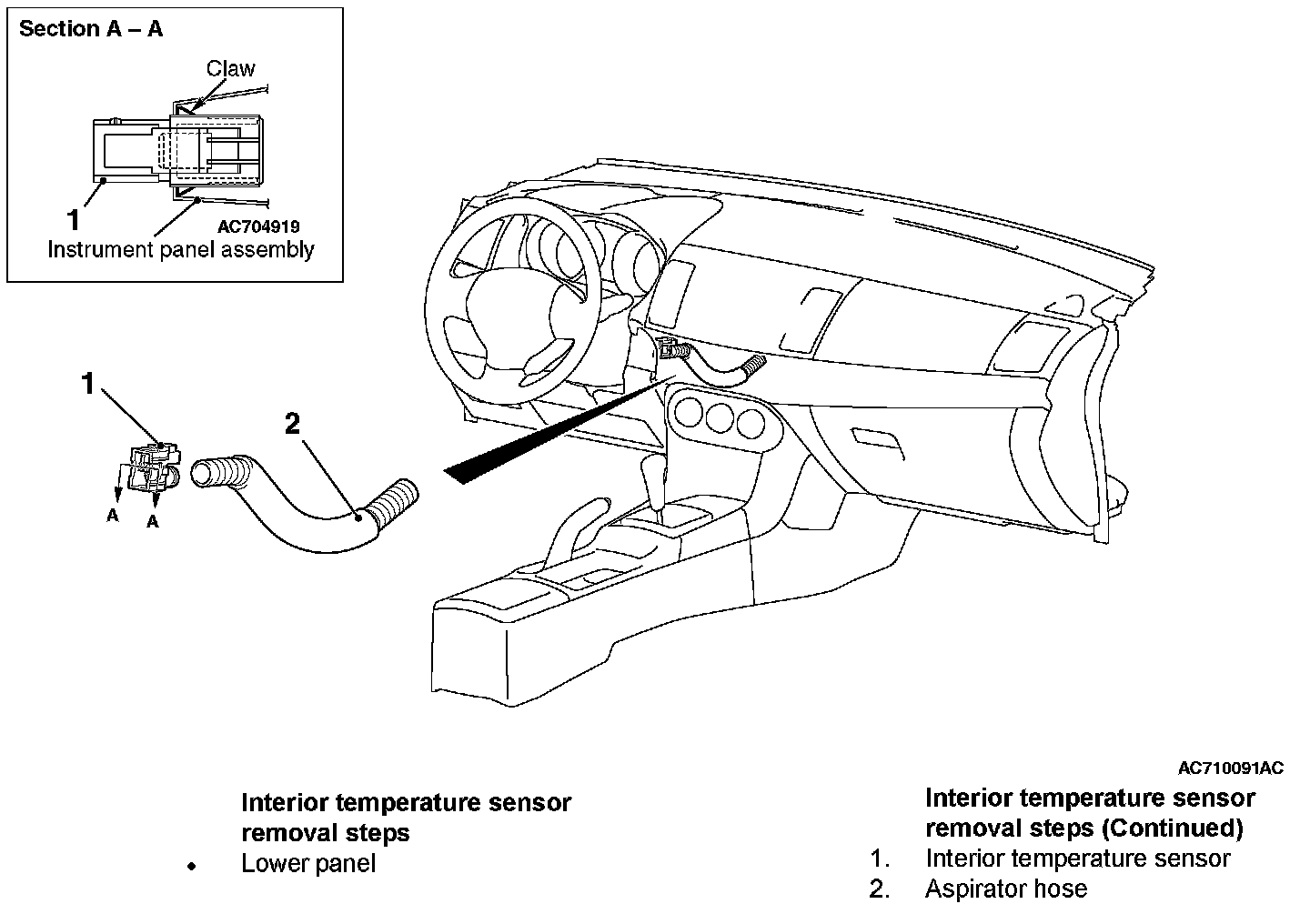 Section A – A

Claw

1

AC704919

Instrument panel assembly

1

2

A

A

AC710091AC

Interior temperature sensor removal steps

• Lower panel

Interior temperature sensor removal steps (Continued)

1. Interior temperature sensor

2. Aspirator hose