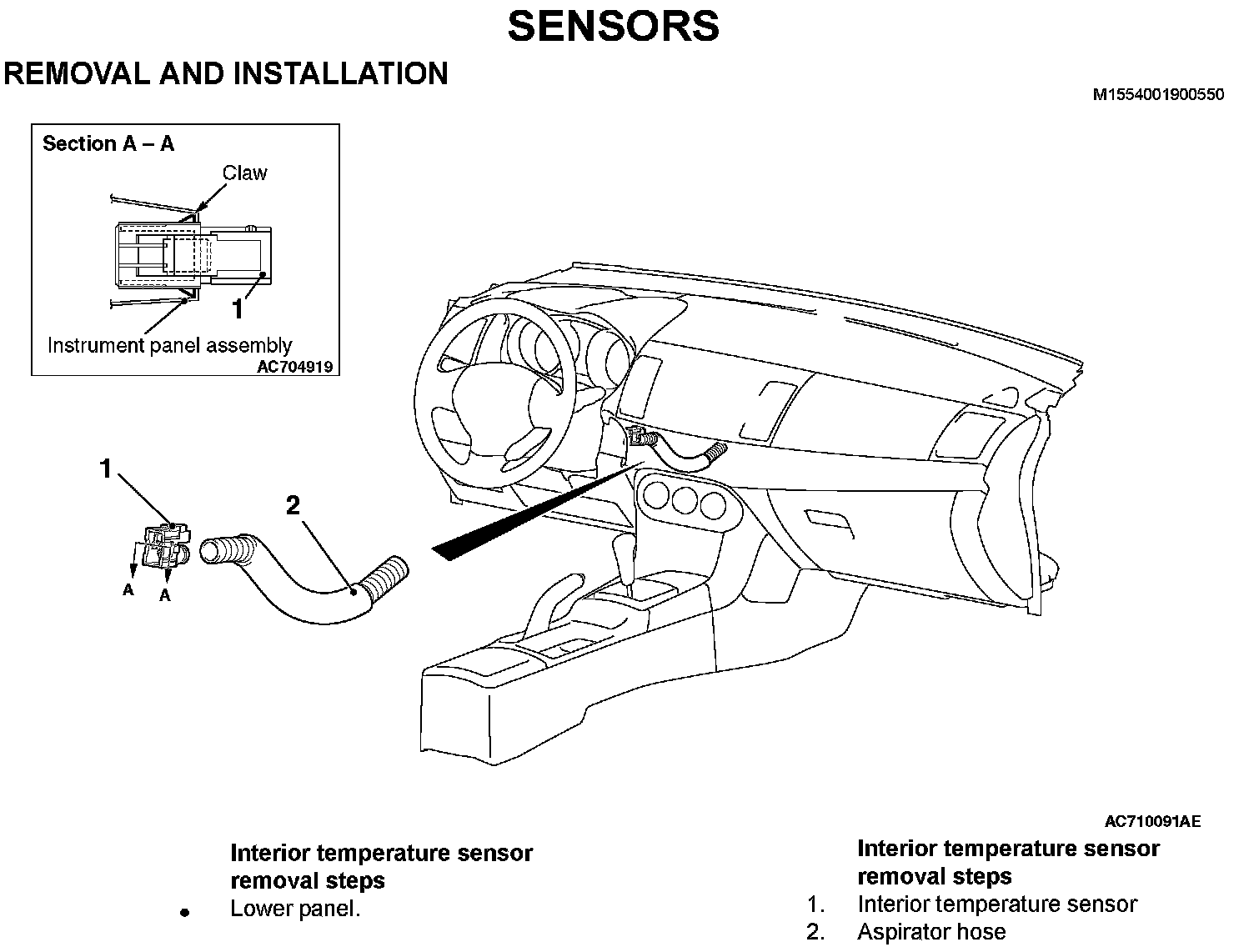 SENSORS

REMOVAL AND INSTALLATION

M1554001900550

Section A – A

Claw

1

Instrument panel assembly

AC704919

1

2

A

A

AC710091AE

Interior temperature sensor removal steps

• Lower panel.

Interior temperature sensor removal steps

1. Interior temperature sensor

2. Aspirator hose