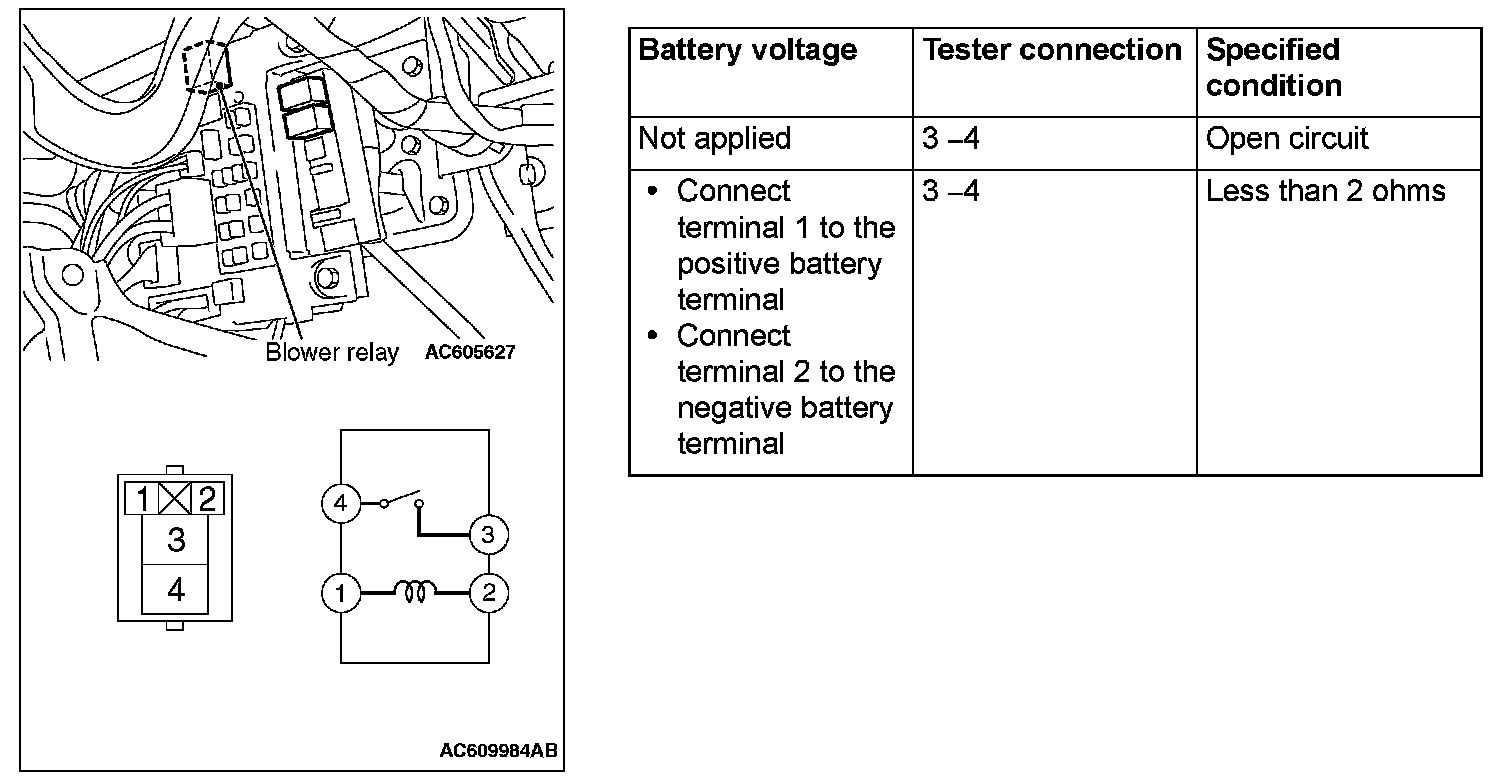 Blower relay AC605627

1 2
3
4

4
3
1
2

AC609984AB

| Battery voltage | Tester connection | Specified condition |
|---|---|---|
| Not applied | 3 –4 | Open circuit |
| • Connect terminal 1 to the positive battery terminal • Connect terminal 2 to the negative battery terminal | 3 –4 | Less than 2 ohms |