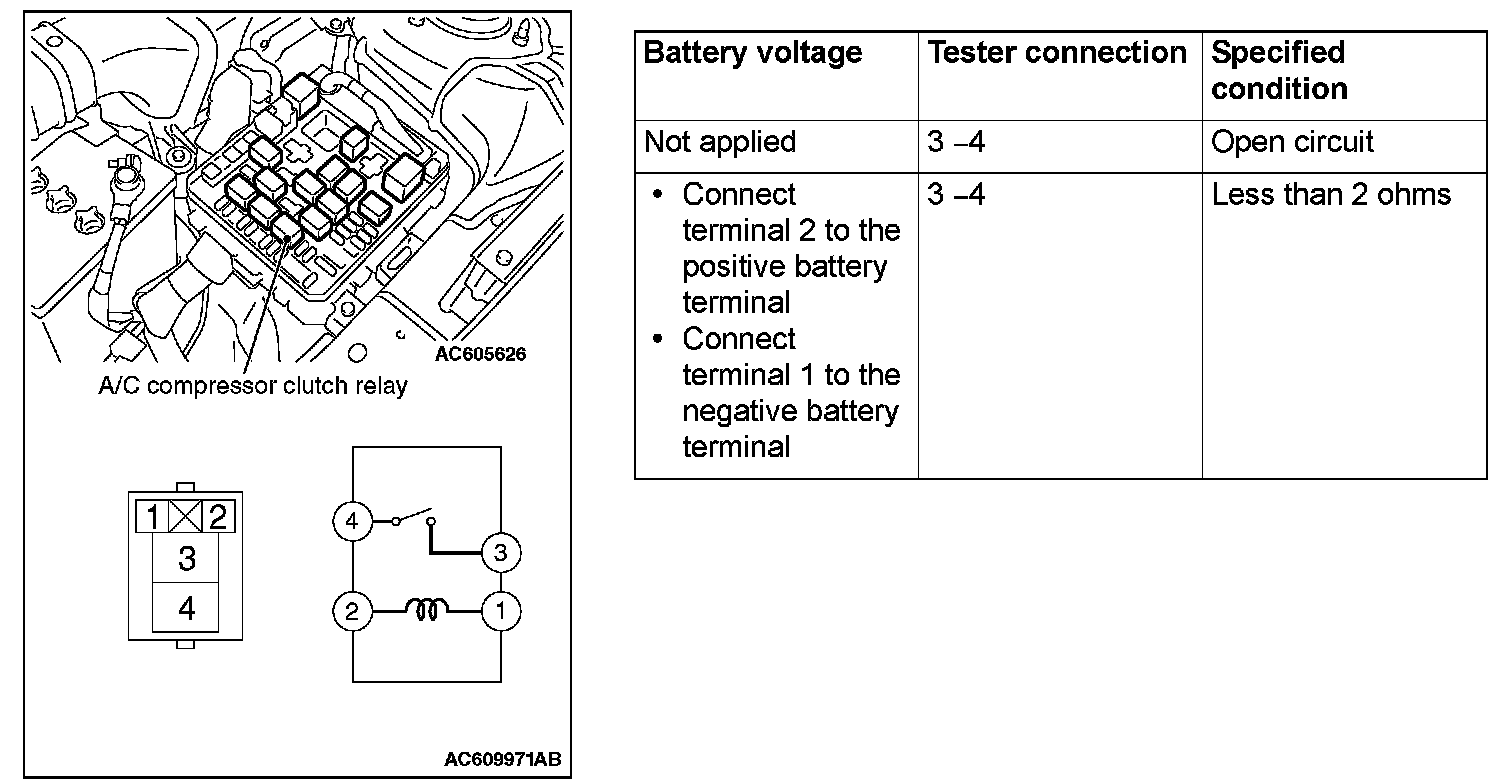 AC605626

A/C compressor clutch relay

1 2
3
4

4
3
2
1

AC609971AB

| Battery voltage | Tester connection | Specified condition |
|---|---|---|
| Not applied | 3 –4 | Open circuit |
| • Connect terminal 2 to the positive battery terminal • Connect terminal 1 to the negative battery terminal | 3 –4 | Less than 2 ohms |