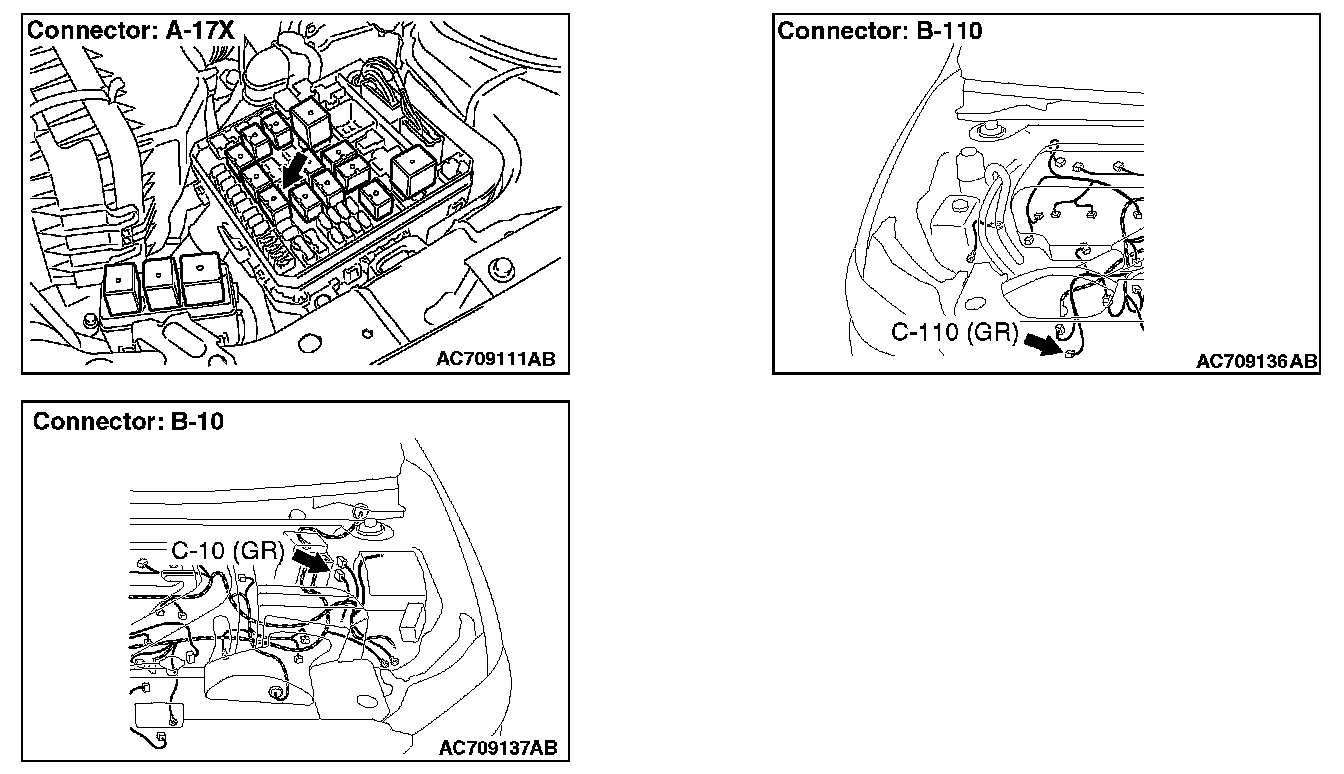 Connector: A-17X

AC709111AB

Connector: B-110

C-110 (GR)

AC709136AB

Connector: B-10

C-10 (GR)

AC709137AB