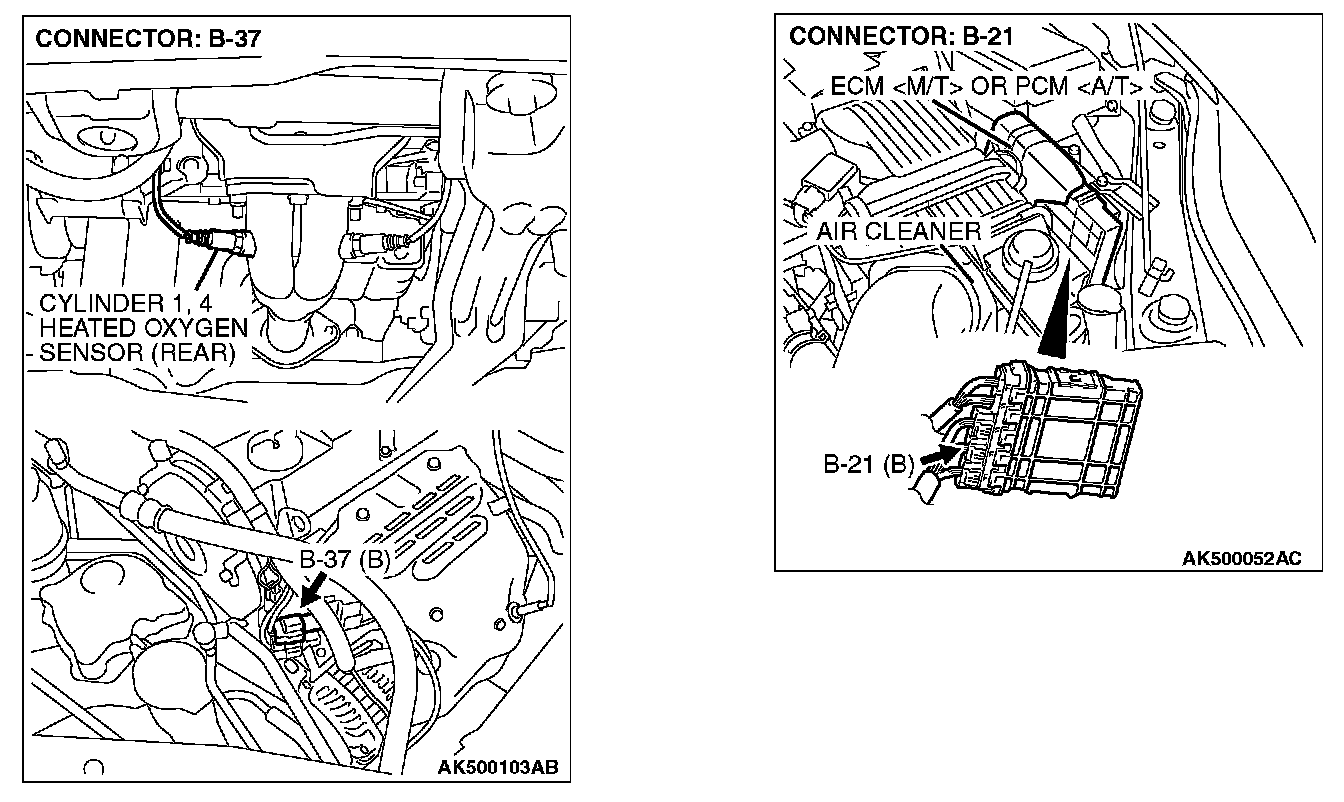 CONNECTOR: B-37

CYLINDER 1, 4 HEATED OXYGEN SENSOR (REAR)

B-37 (B)

AK500103AB

CONNECTOR: B-21

ECM <M/T> OR PCM <A/T>

AIR CLEANER

B-21 (B)

AK500052AC