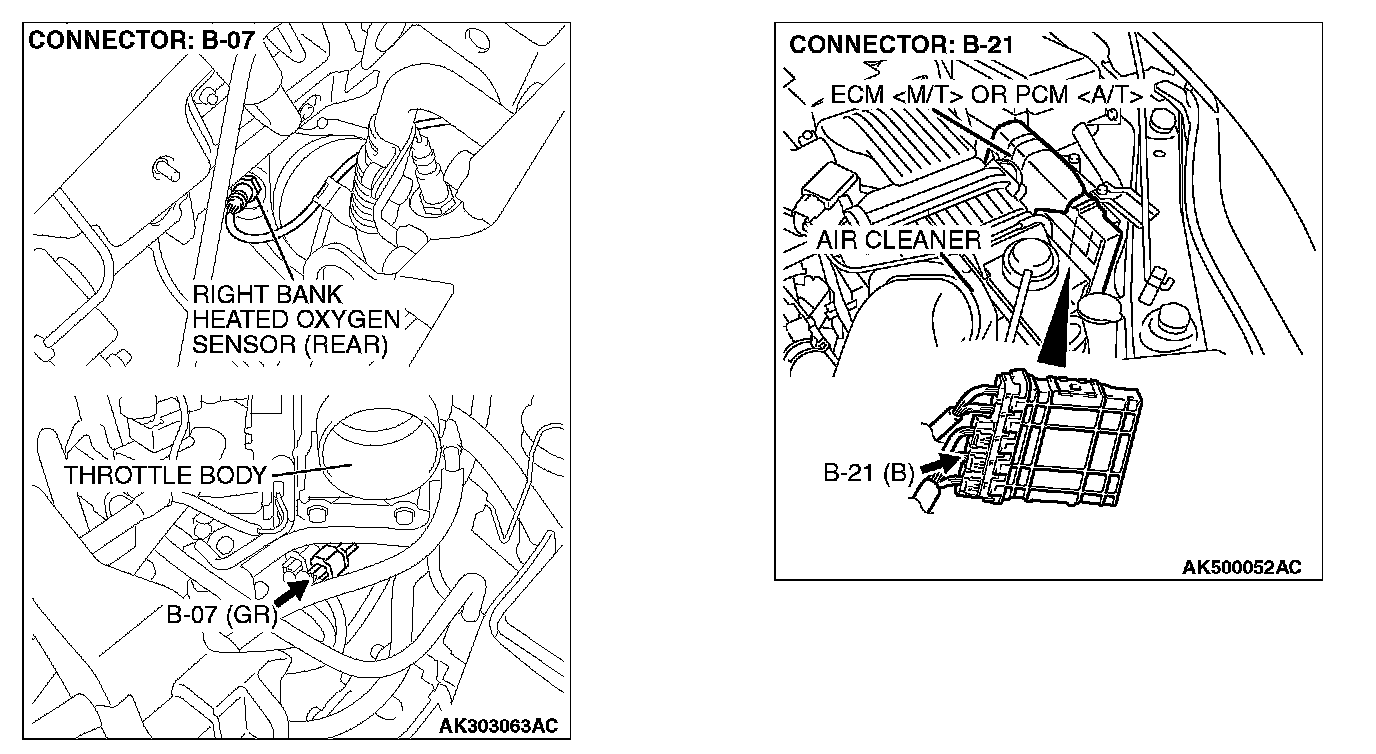 CONNECTOR: B-07

RIGHT BANK HEATED OXYGEN SENSOR (REAR)

THROTTLE BODY

B-07 (GR)

AK303063AC

CONNECTOR: B-21

ECM <M/T> OR PCM <A/T>

AIR CLEANER

B-21 (B)

AK500052AC