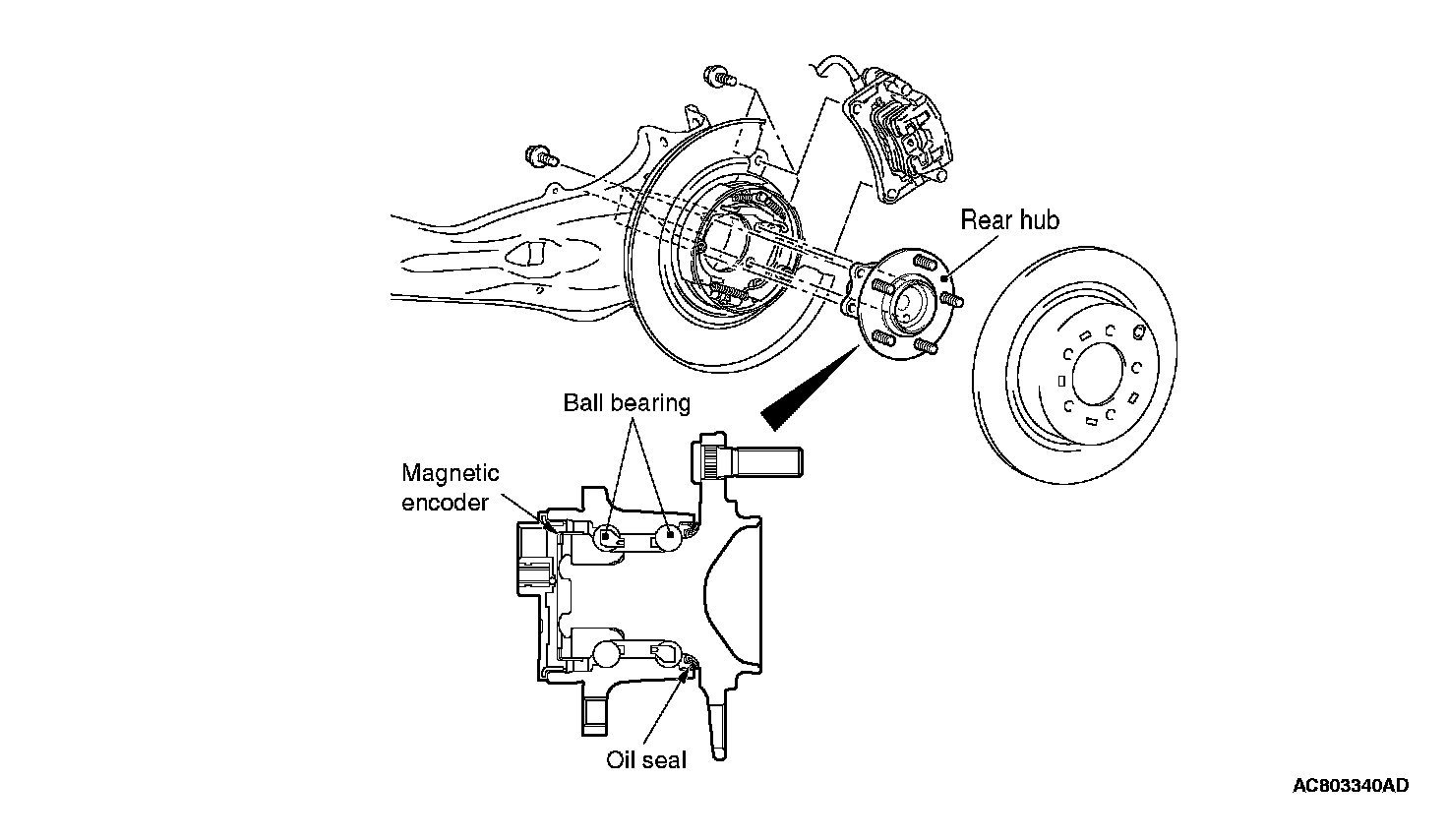 Rear hub

Ball bearing

Magnetic encoder

Oil seal

AC803340AD