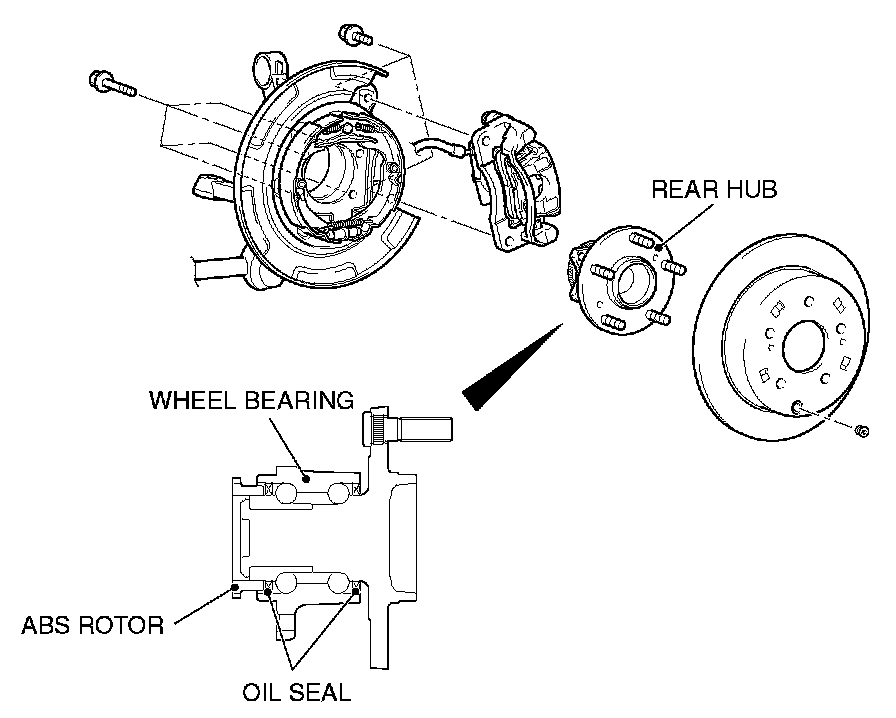 REAR HUB

WHEEL BEARING

ABS ROTOR

OIL SEAL