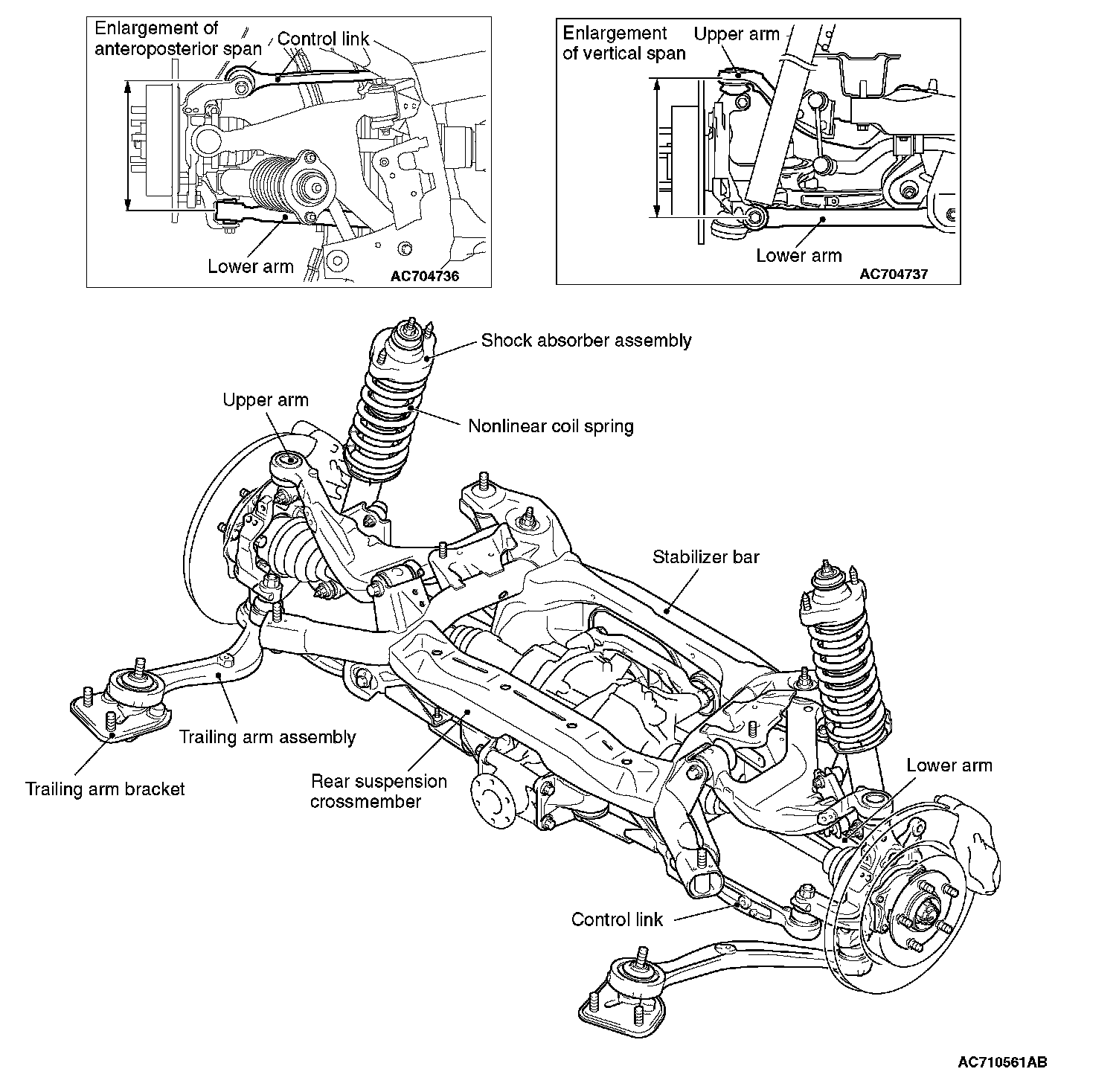 Enlargement of anteroposterior span
Control link
Lower arm
AC704736

Enlargement of vertical span
Upper arm
Lower arm
AC704737

Shock absorber assembly
Upper arm
Nonlinear coil spring
Stabilizer bar
Trailing arm assembly
Trailing arm bracket
Rear suspension crossmember
Lower arm
Control link

AC710561AB