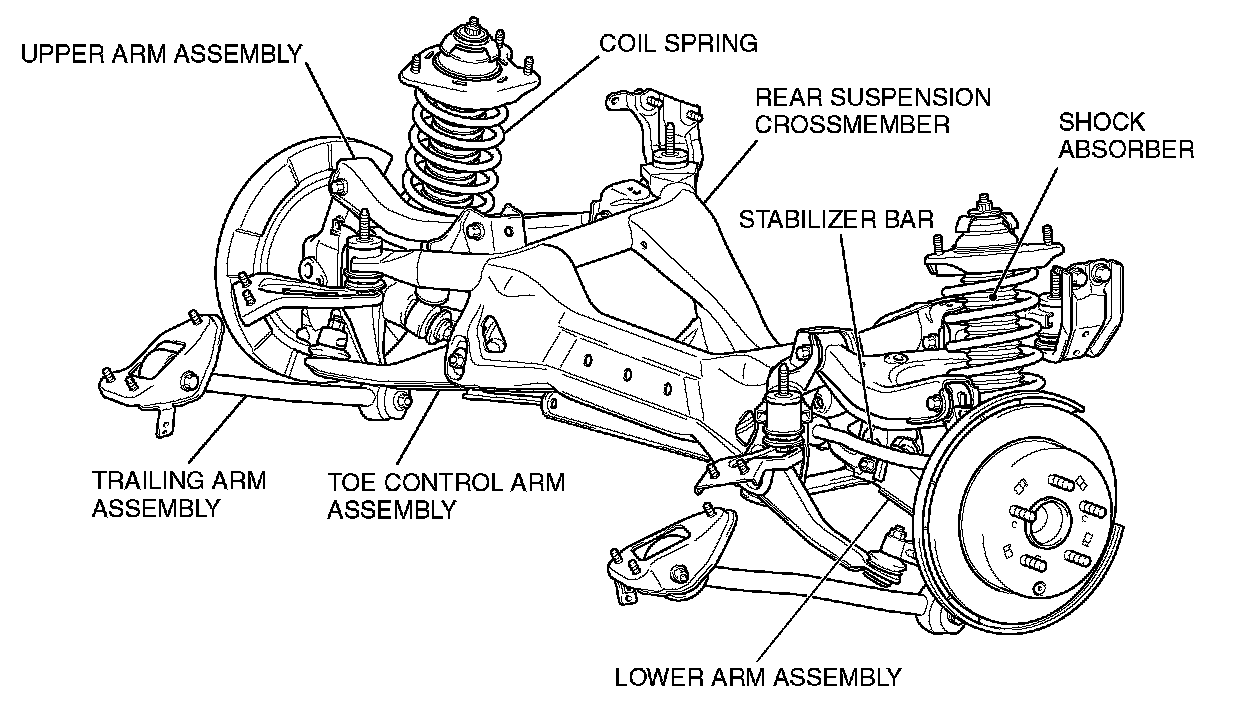 UPPER ARM ASSEMBLY

COIL SPRING

REAR SUSPENSION CROSSMEMBER

SHOCK ABSORBER

STABILIZER BAR

TRAILING ARM ASSEMBLY

TOE CONTROL ARM ASSEMBLY

LOWER ARM ASSEMBLY