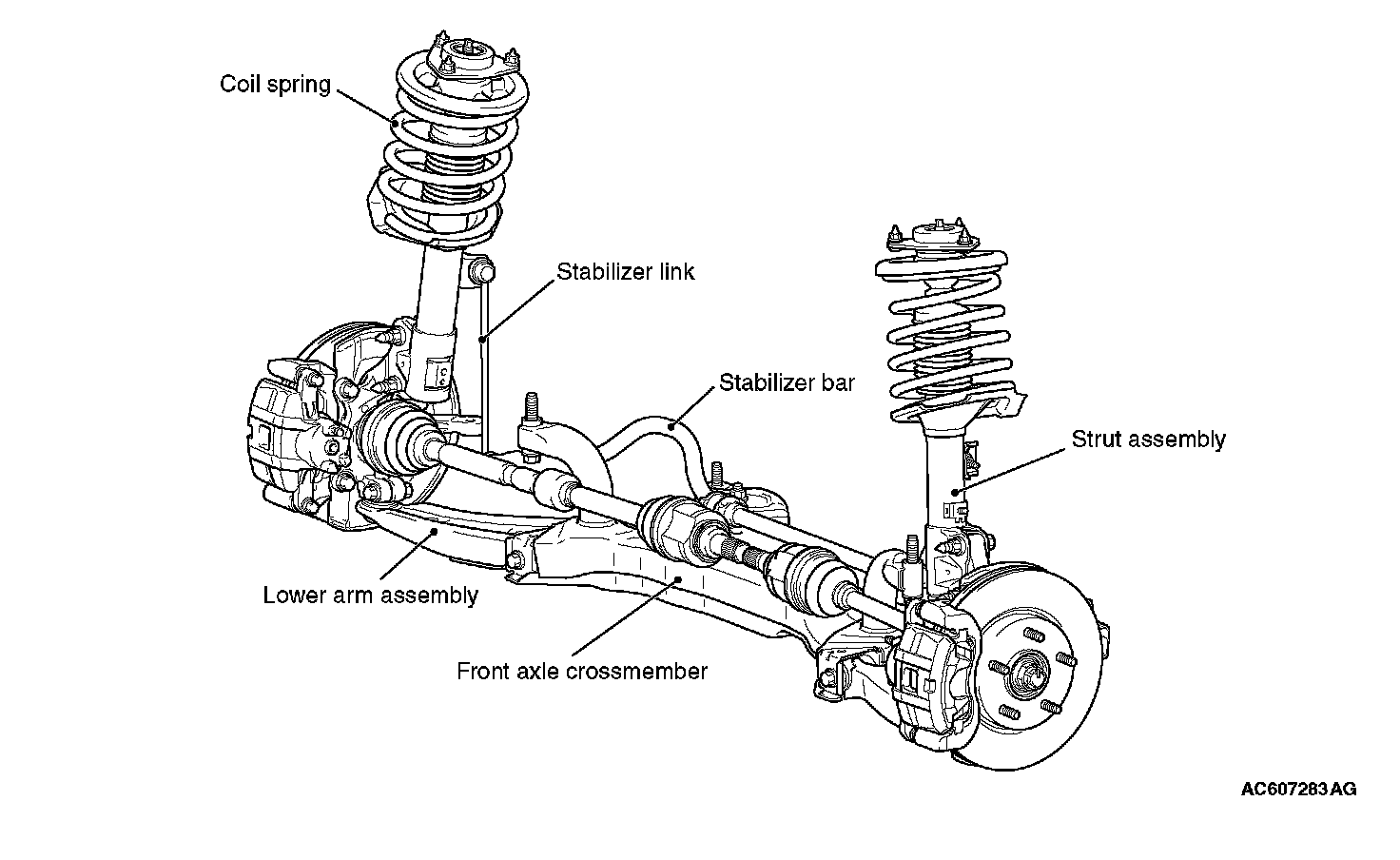 Coil spring

Stabilizer link

Stabilizer bar

Strut assembly

Lower arm assembly

Front axle crossmember

AC607283AG