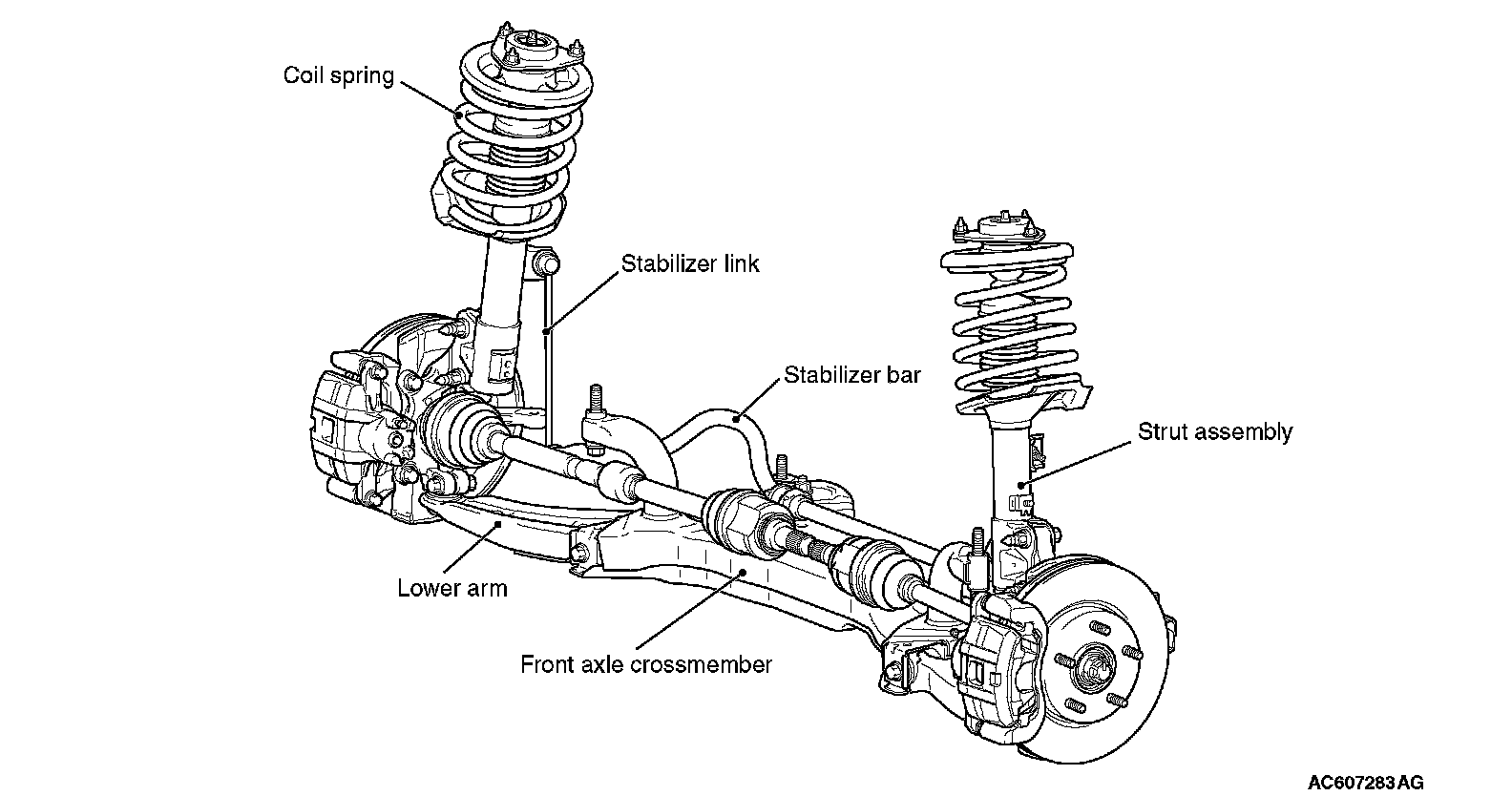 Coil spring

Stabilizer link

Stabilizer bar

Strut assembly

Lower arm

Front axle crossmember

AC607283AG