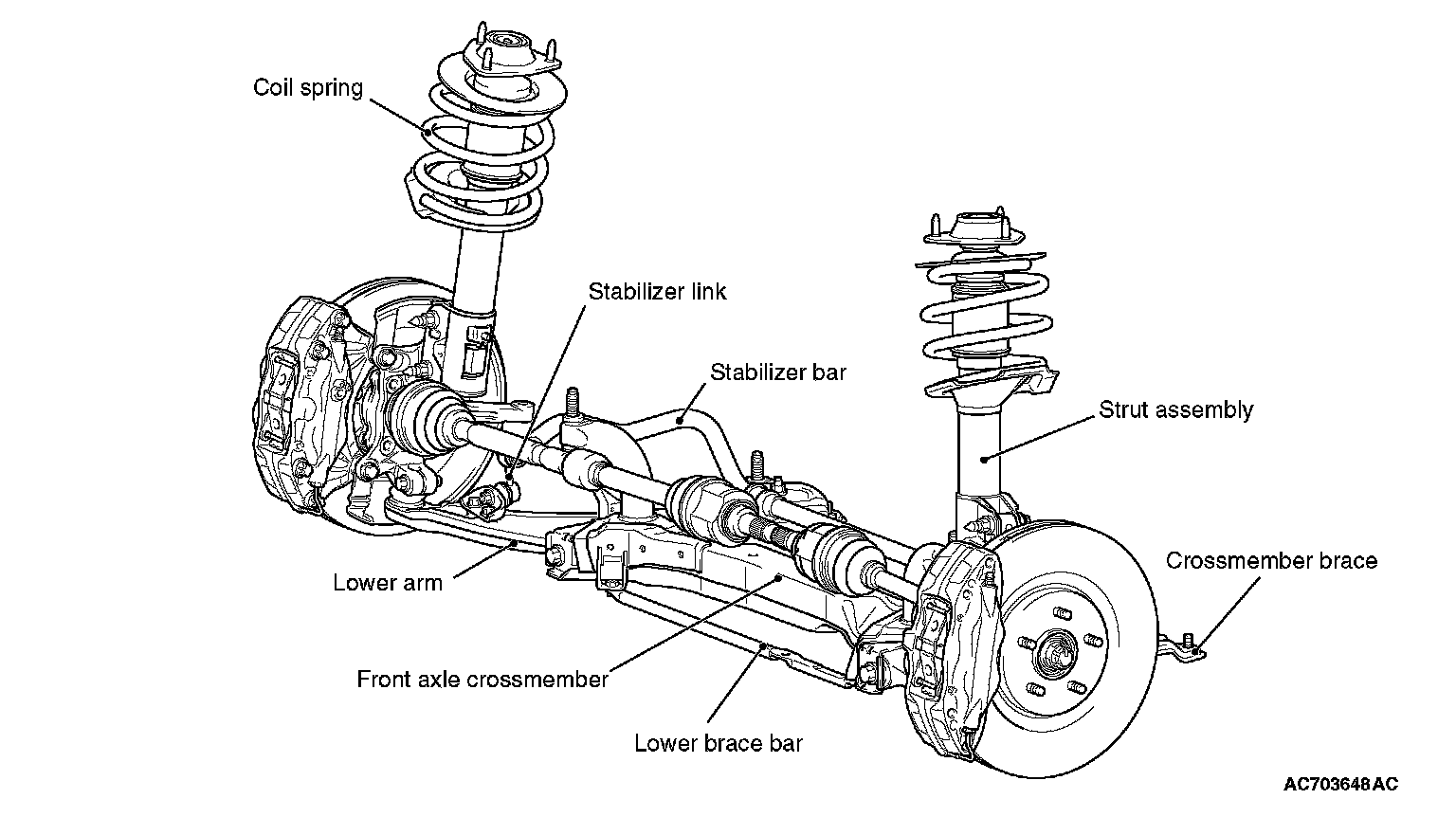 Coil spring
Stabilizer link
Stabilizer bar
Strut assembly
Crossmember brace
Lower arm
Front axle crossmember
Lower brace bar
AC703648AC