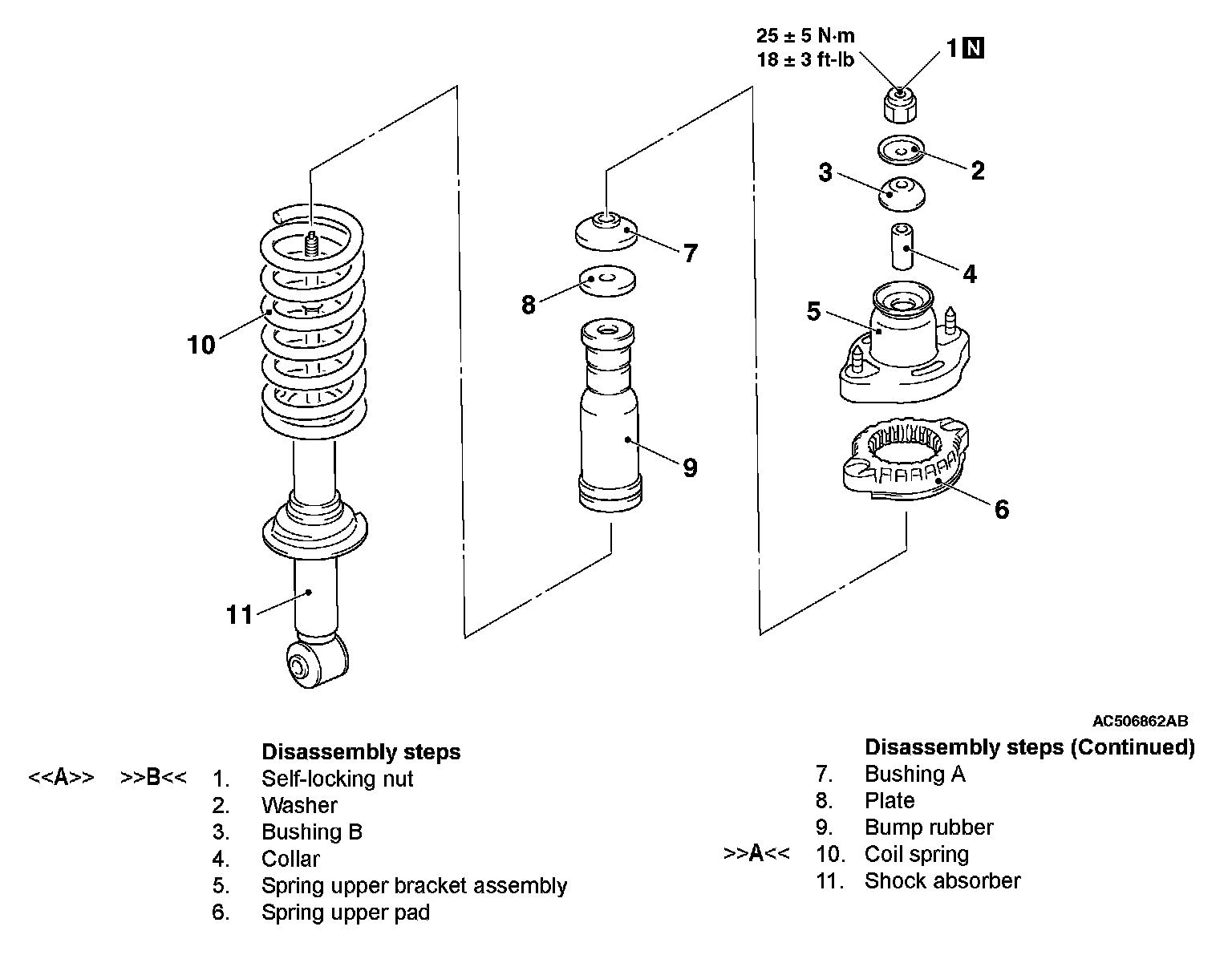 25 ± 5 N·m
18 ± 3 ft-lb

1 N

2

3

4

5

6

7

8

9

10

11

AC506862AB

Disassembly steps

<<A>> >>B<< 1. Self-locking nut
2. Washer
3. Bushing B
4. Collar
5. Spring upper bracket assembly
6. Spring upper pad

Disassembly steps (Continued)

7. Bushing A
8. Plate
9. Bump rubber
>>A<< 10. Coil spring
11. Shock absorber