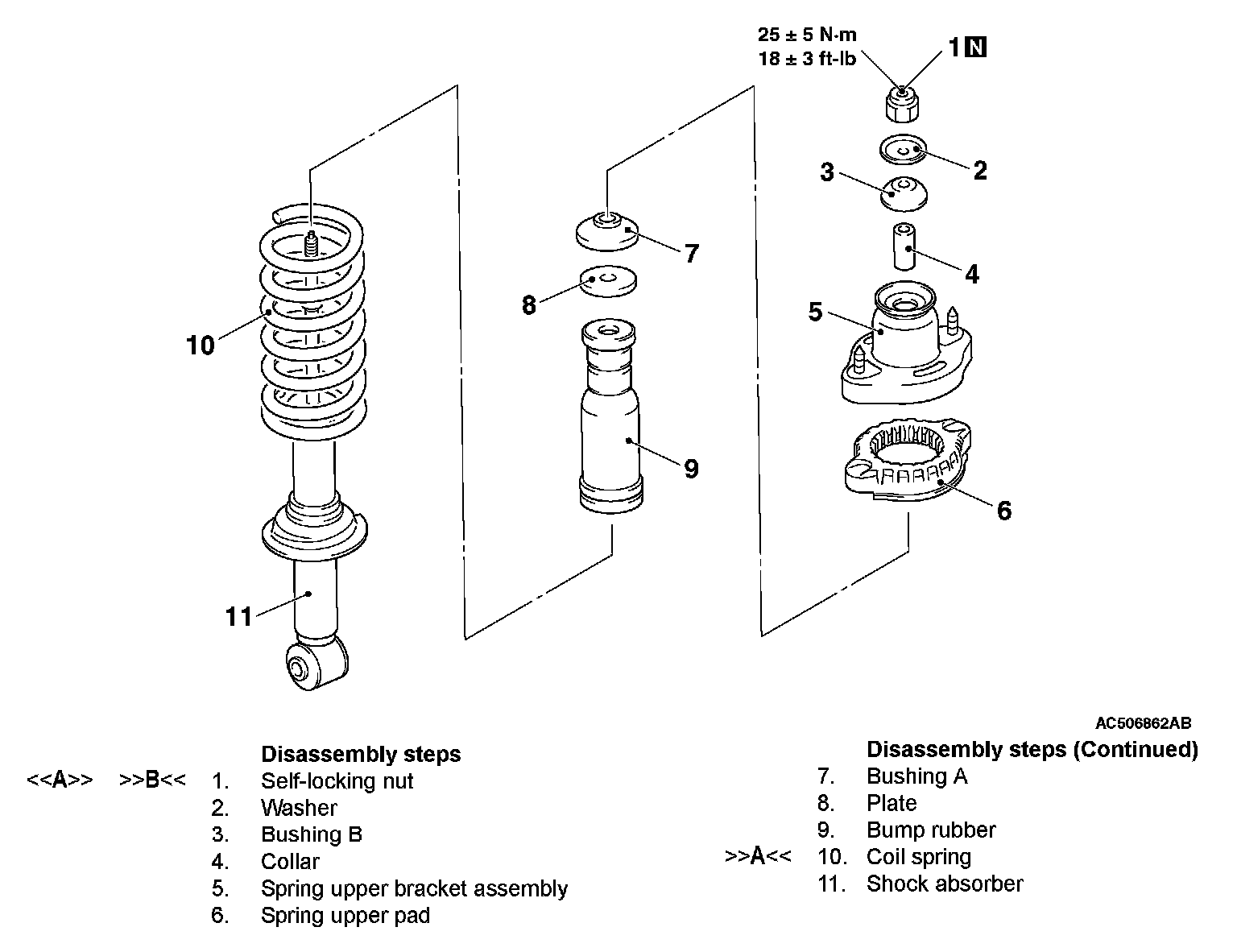 25 ± 5 N·m
18 ± 3 ft-lb

1 N

2

3

4

5

6

7

8

9

10

11

AC506862AB

Disassembly steps

<<A>> >>B<< 1. Self-locking nut
2. Washer
3. Bushing B
4. Collar
5. Spring upper bracket assembly
6. Spring upper pad

Disassembly steps (Continued)

7. Bushing A
8. Plate
9. Bump rubber
>>A<< 10. Coil spring
11. Shock absorber