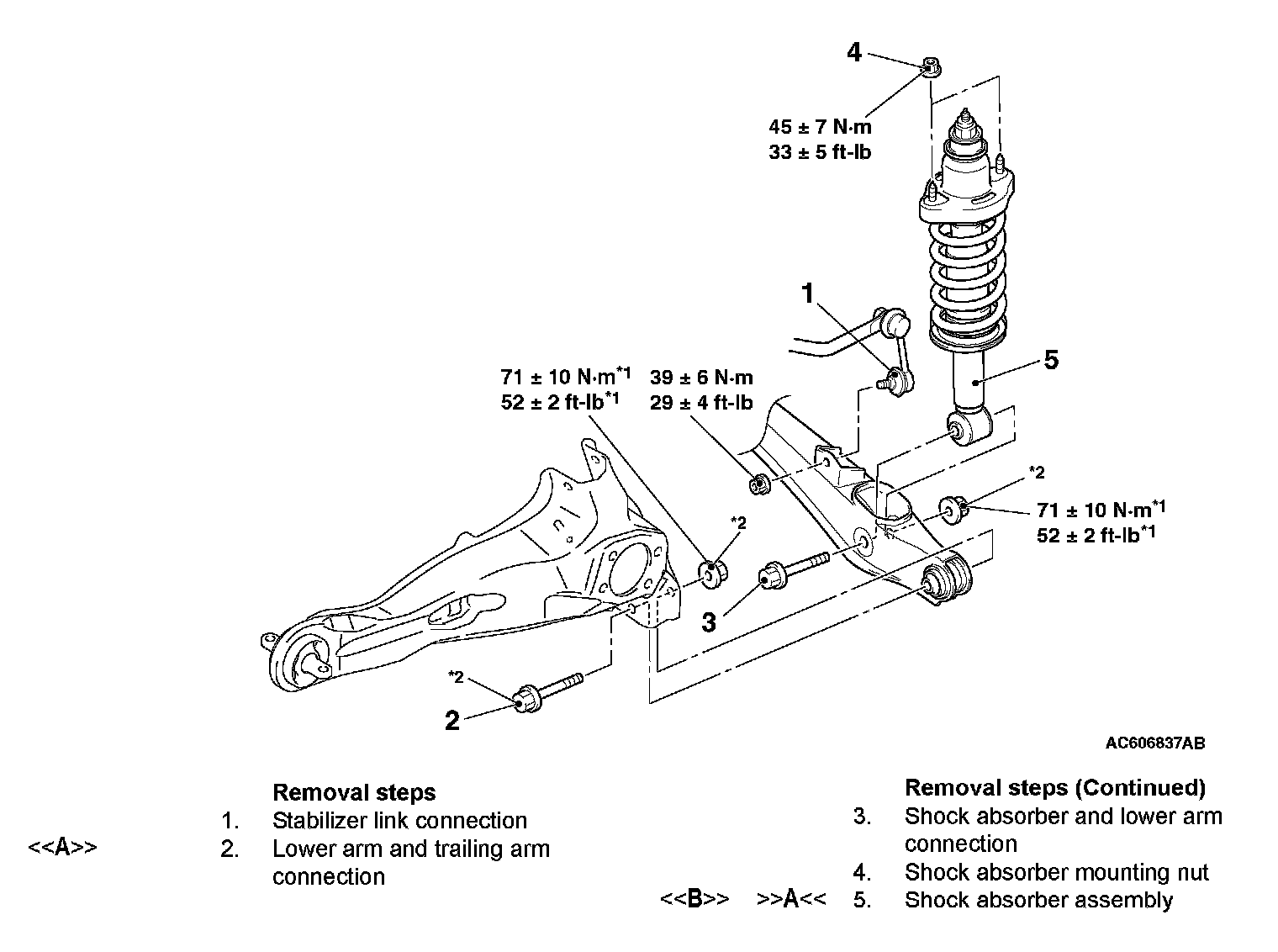 4

45 ± 7 N·m
33 ± 5 ft-lb

1

5

71 ± 10 N·m$^{*1}$
52 ± 2 ft-lb$^{*1}$

39 ± 6 N·m
29 ± 4 ft-lb

*2

71 ± 10 N·m$^{*1}$
52 ± 2 ft-lb$^{*1}$

*2

3

*2

2

AC606837AB

Removal steps
1. Stabilizer link connection
<<A>> 2. Lower arm and trailing arm connection

Removal steps (Continued)
3. Shock absorber and lower arm connection
4. Shock absorber mounting nut
<<B>> >>A<< 5. Shock absorber assembly