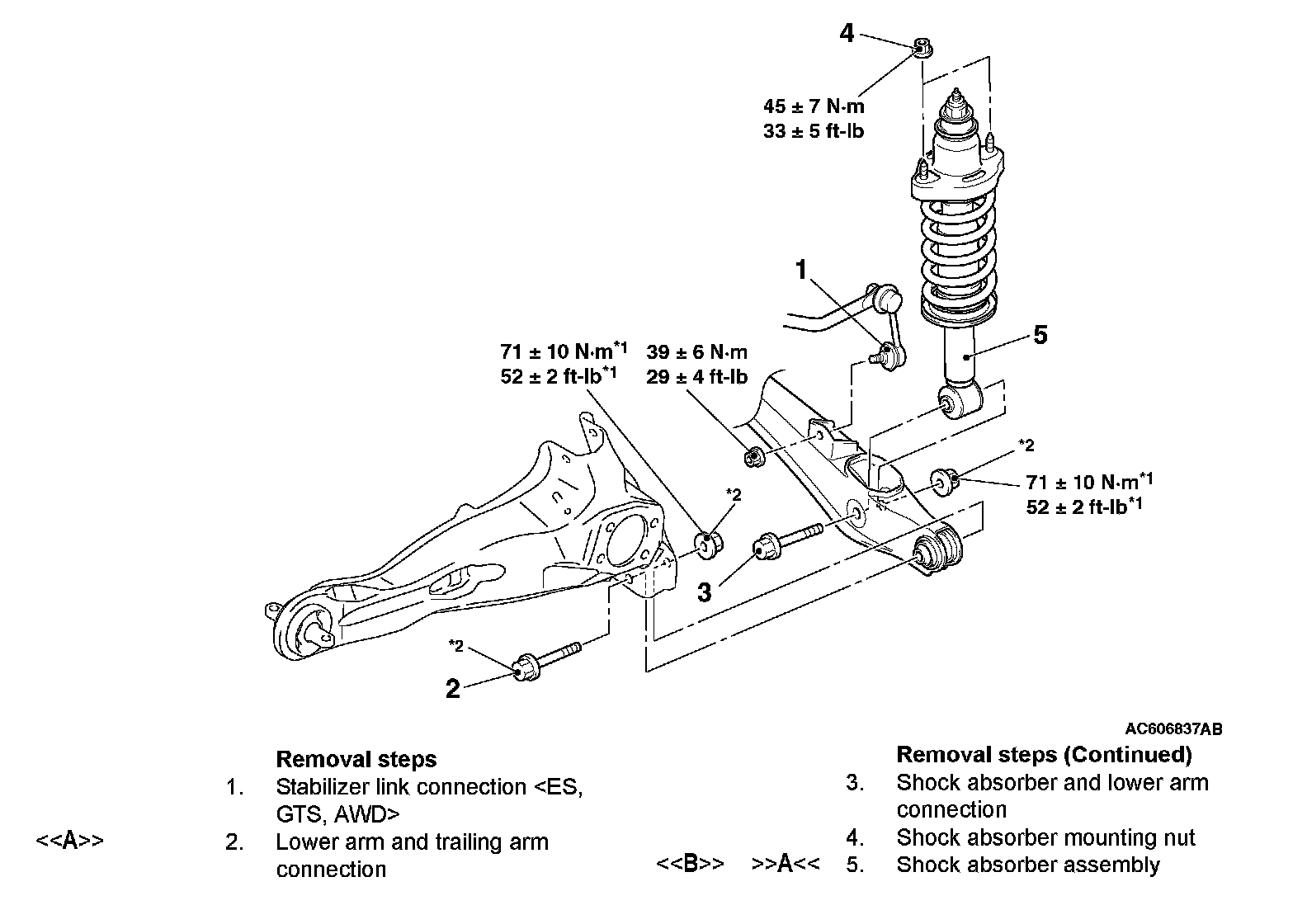 4

45 ± 7 N·m
33 ± 5 ft-lb

1

5

71 ± 10 N·m$^{*1}$
52 ± 2 ft-lb$^{*1}$

39 ± 6 N·m
29 ± 4 ft-lb

*2

71 ± 10 N·m$^{*1}$
52 ± 2 ft-lb$^{*1}$

*2

3

*2

2

AC606837AB

Removal steps
1. Stabilizer link connection <ES, GTS, AWD>
<<A>> 2. Lower arm and trailing arm connection

Removal steps (Continued)
3. Shock absorber and lower arm connection
4. Shock absorber mounting nut
<<B>> >>A<< 5. Shock absorber assembly