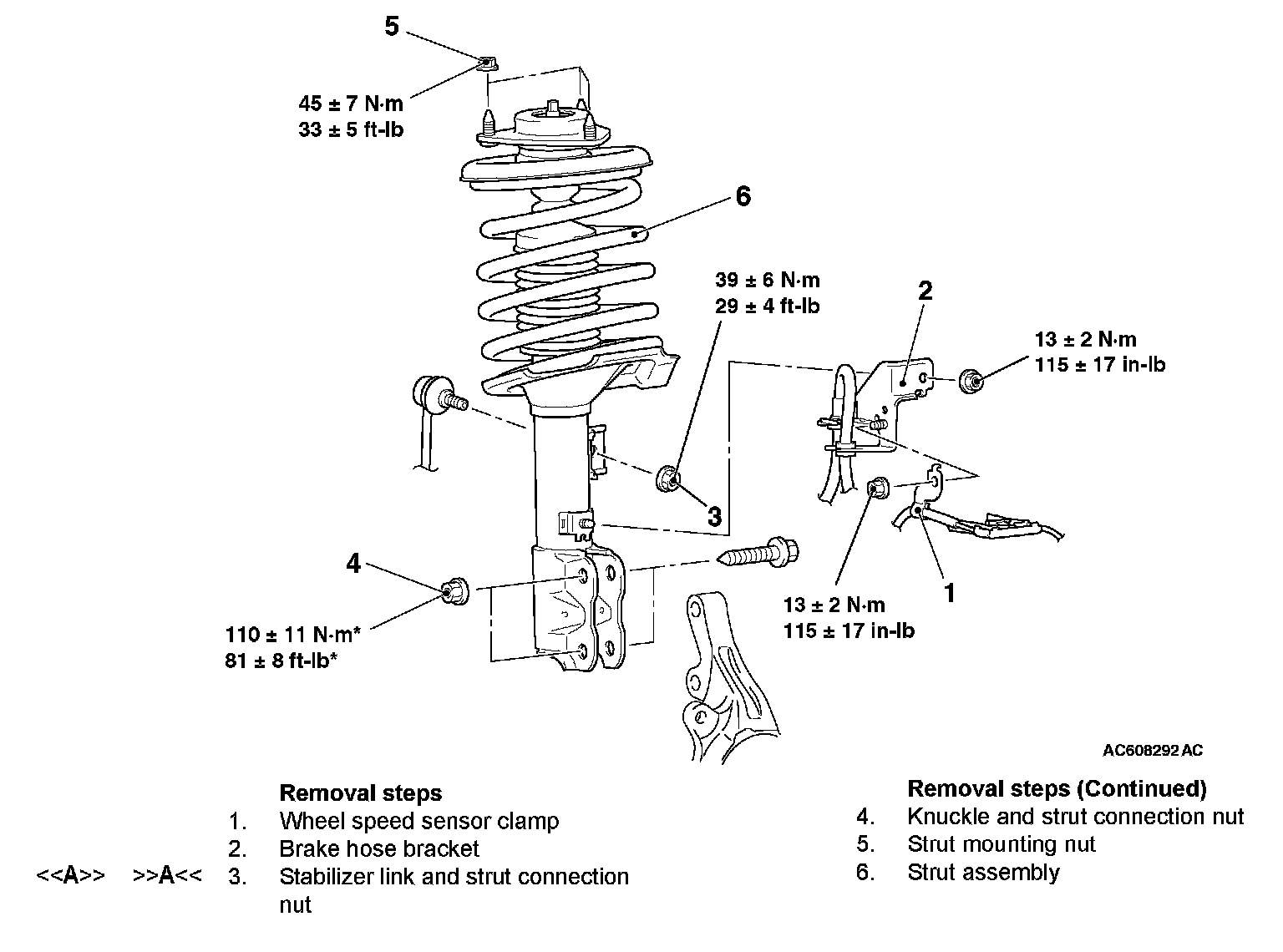 5

45 ± 7 N·m
33 ± 5 ft-lb

6

39 ± 6 N·m
29 ± 4 ft-lb

2

13 ± 2 N·m
115 ± 17 in-lb

3

4

110 ± 11 N·m*
81 ± 8 ft-lb*

13 ± 2 N·m
115 ± 17 in-lb

1

AC608292 AC

Removal steps
1. Wheel speed sensor clamp
2. Brake hose bracket
<<A>> >>A<< 3. Stabilizer link and strut connection nut

Removal steps (Continued)
4. Knuckle and strut connection nut
5. Strut mounting nut
6. Strut assembly