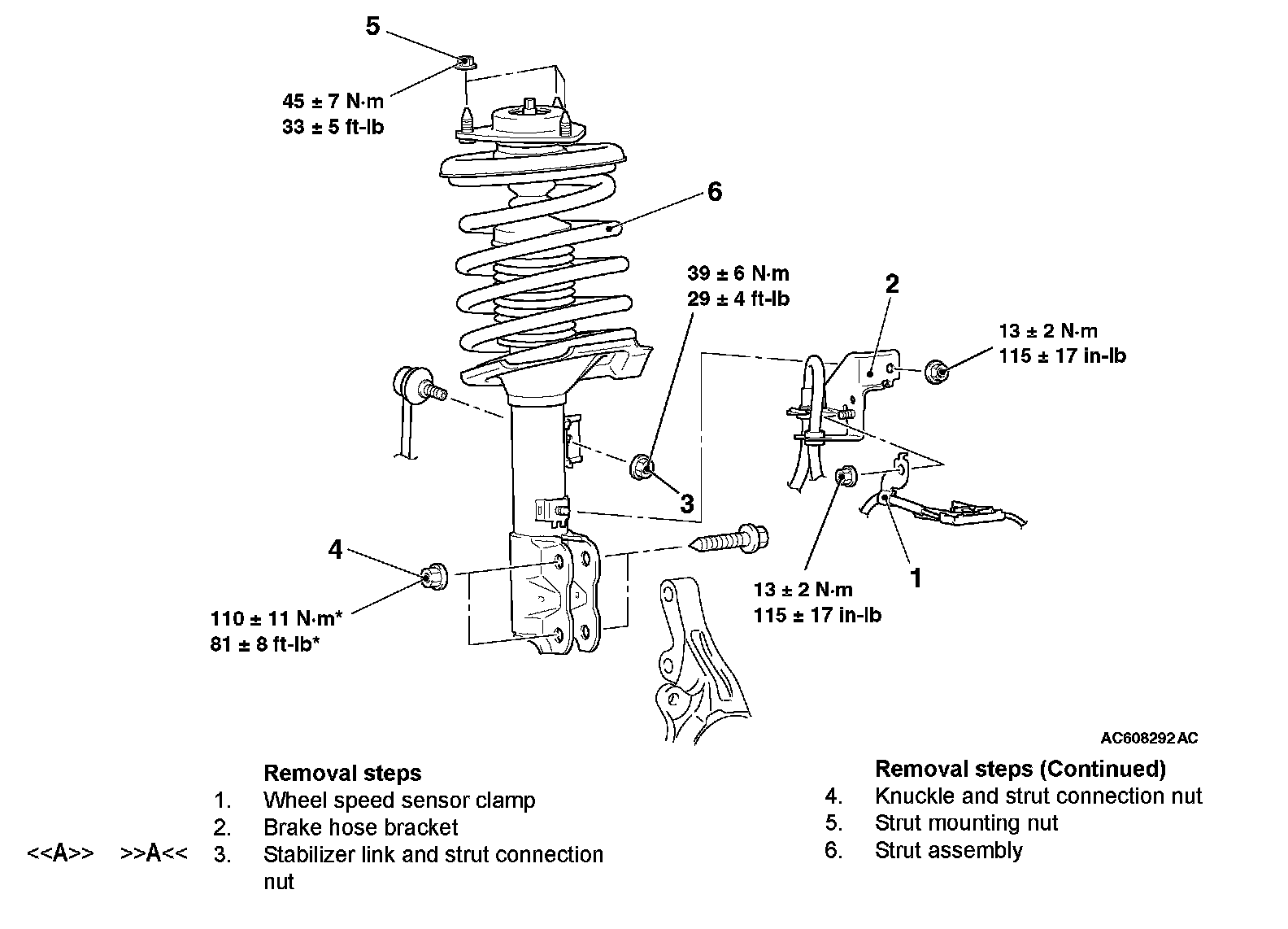 5

45 ± 7 N·m
33 ± 5 ft-lb

6

39 ± 6 N·m
29 ± 4 ft-lb

2

13 ± 2 N·m
115 ± 17 in-lb

3

4

110 ± 11 N·m*
81 ± 8 ft-lb*

13 ± 2 N·m
115 ± 17 in-lb

1

AC608292AC

Removal steps
1. Wheel speed sensor clamp
2. Brake hose bracket
<<A>> >>A<< 3. Stabilizer link and strut connection nut

Removal steps (Continued)
4. Knuckle and strut connection nut
5. Strut mounting nut
6. Strut assembly